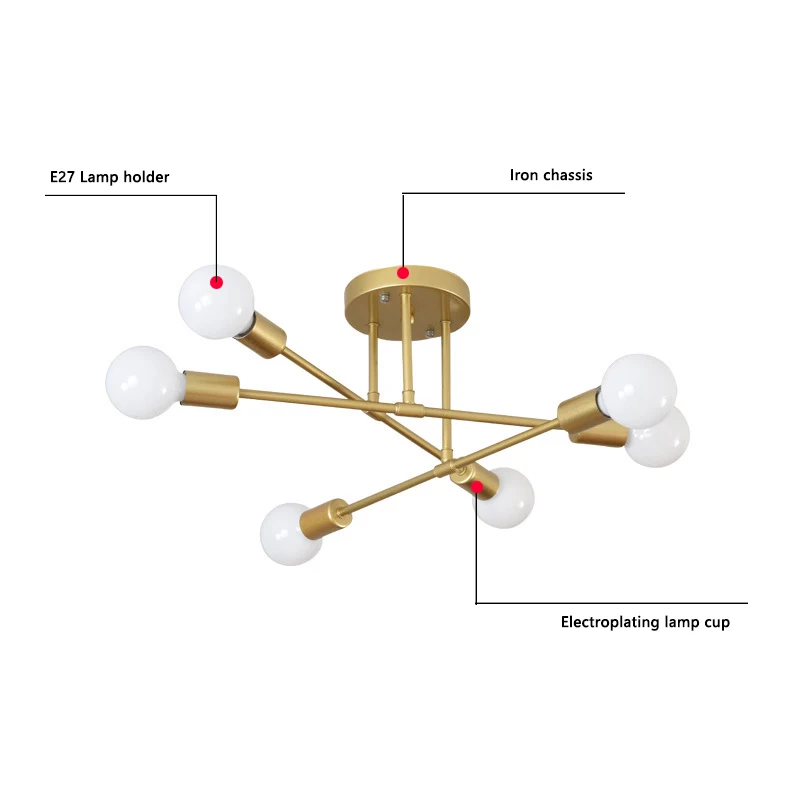 E27 Lamp holder

Iron chassis

Electroplating lamp cup