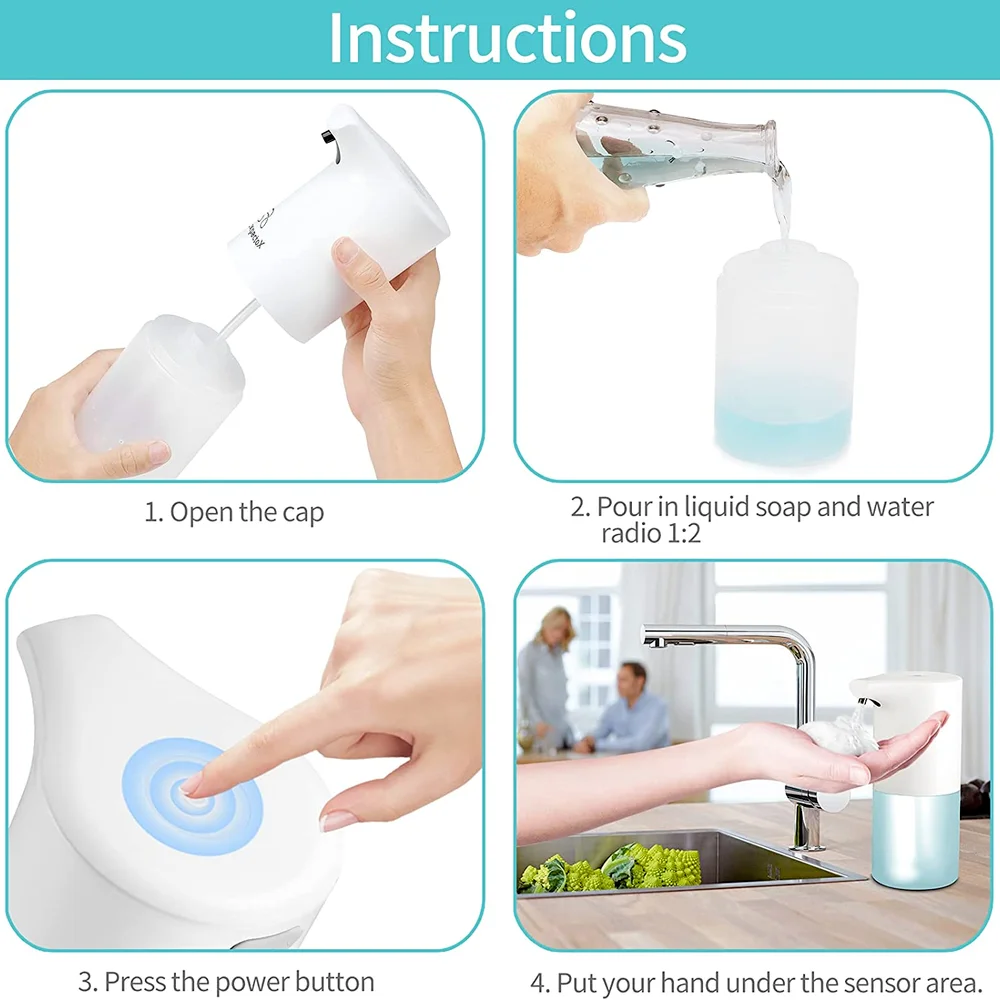 Instructions

1. Open the cap

2. Pour in liquid soap and water radio 1:2

3. Press the power button

4. Put your hand under the sensor area.