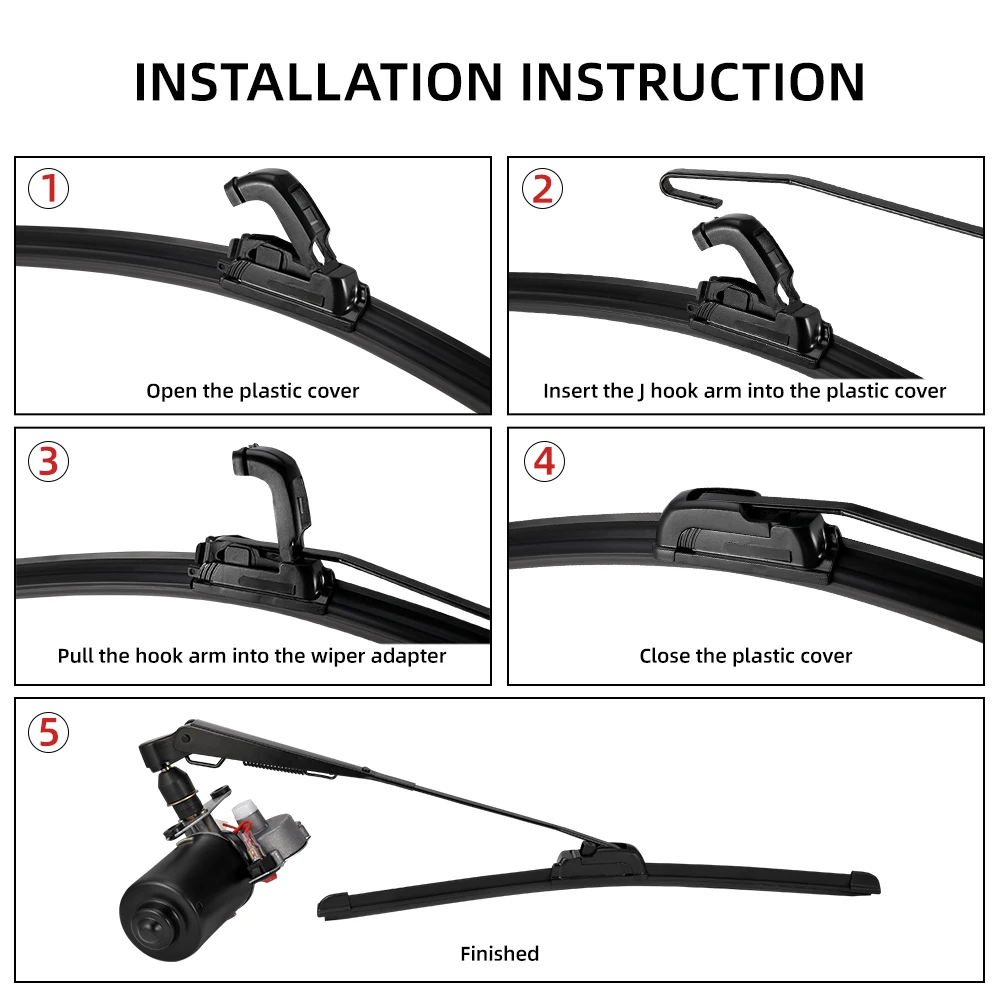 INSTALLATION INSTRUCTION

1

Open the plastic cover

2

Insert the J hook arm into the plastic cover

3

Pull the hook arm into the wiper adapter

4

Close the plastic cover

5

Finished