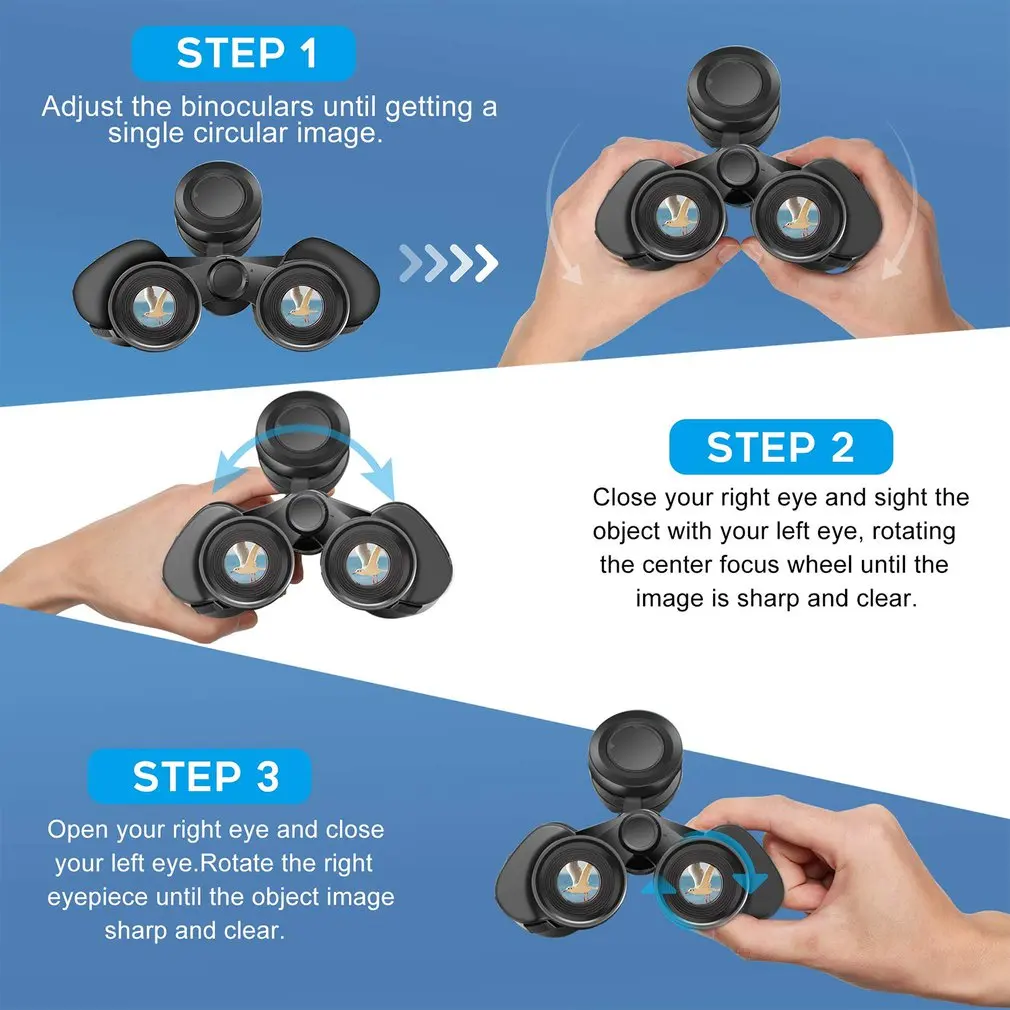 STEP 1

Adjust the binoculars until getting a single circular image.

STEP 2

Close your right eye and sight the object with your left eye, rotating the center focus wheel until the image is sharp and clear.

STEP 3

Open your right eye and close your left eye.Rotate the right eyepiece until the object image sharp and clear.