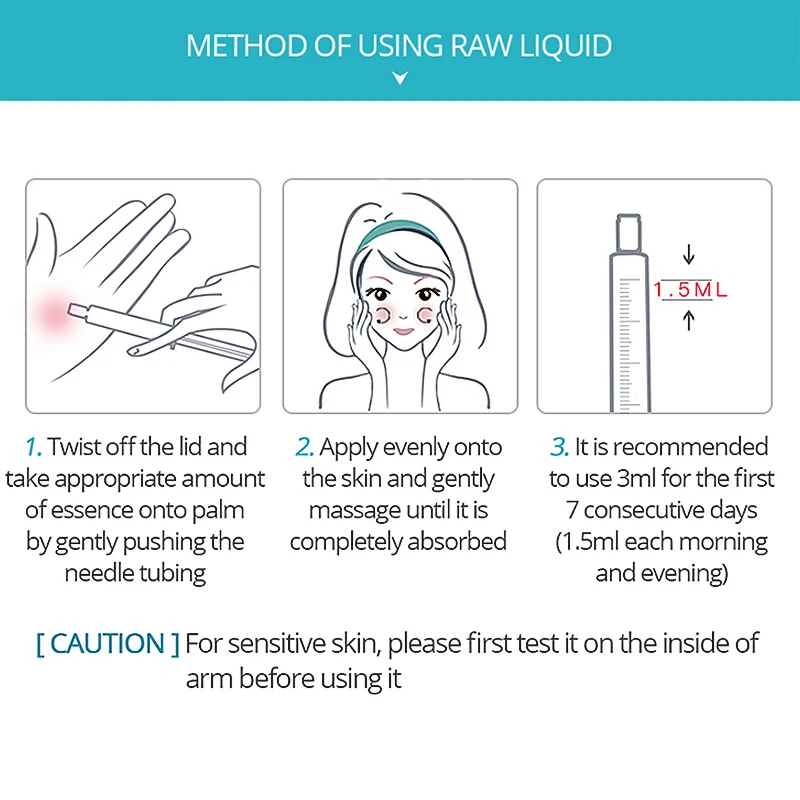 METHOD OF USING RAW LIQUID

1.5ML

1. Twist off the lid and take appropriate amount of essence onto palm by gently pushing the needle tubing

2. Apply evenly onto the skin and gently massage until it is completely absorbed

3. It is recommended to use 3ml for the first 7 consecutive days (1.5ml each morning and evening)

[ CAUTION ] For sensitive skin, please first test it on the inside of arm before using it