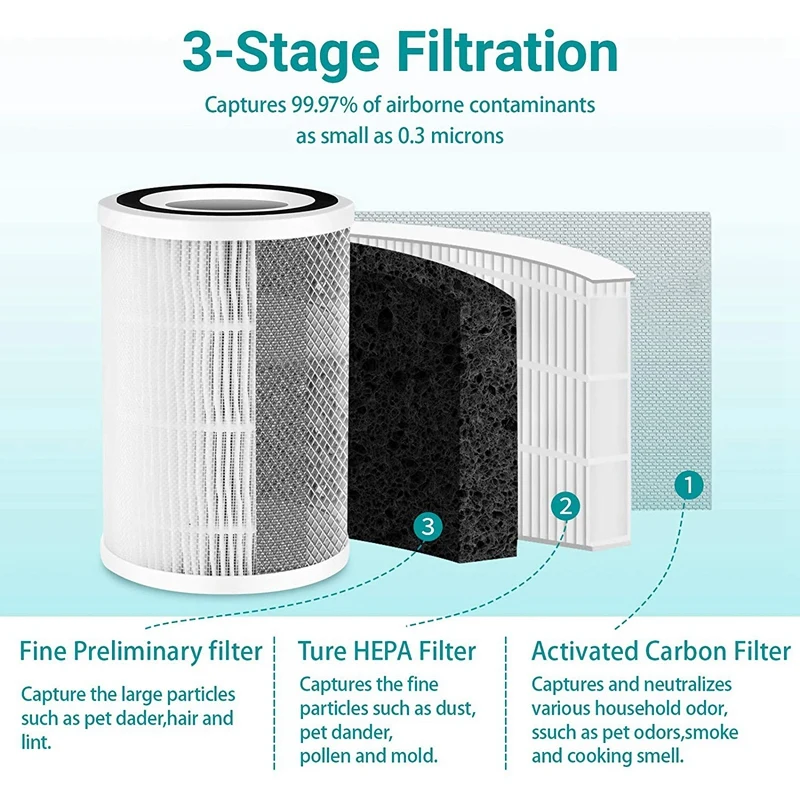 3-Stage Filtration

Captures 99.97% of airborne contaminants as small as 0.3 microns

3

2

1

Fine Preliminary filter

Capture the large particles such as pet dader,hair and lint.

Ture HEPA Filter

Captures the fine particles such as dust, pet dander, pollen and mold.

Activated Carbon Filter

Captures and neutralizes various household odor, ssuch as pet odors,smoke and cooking smell.