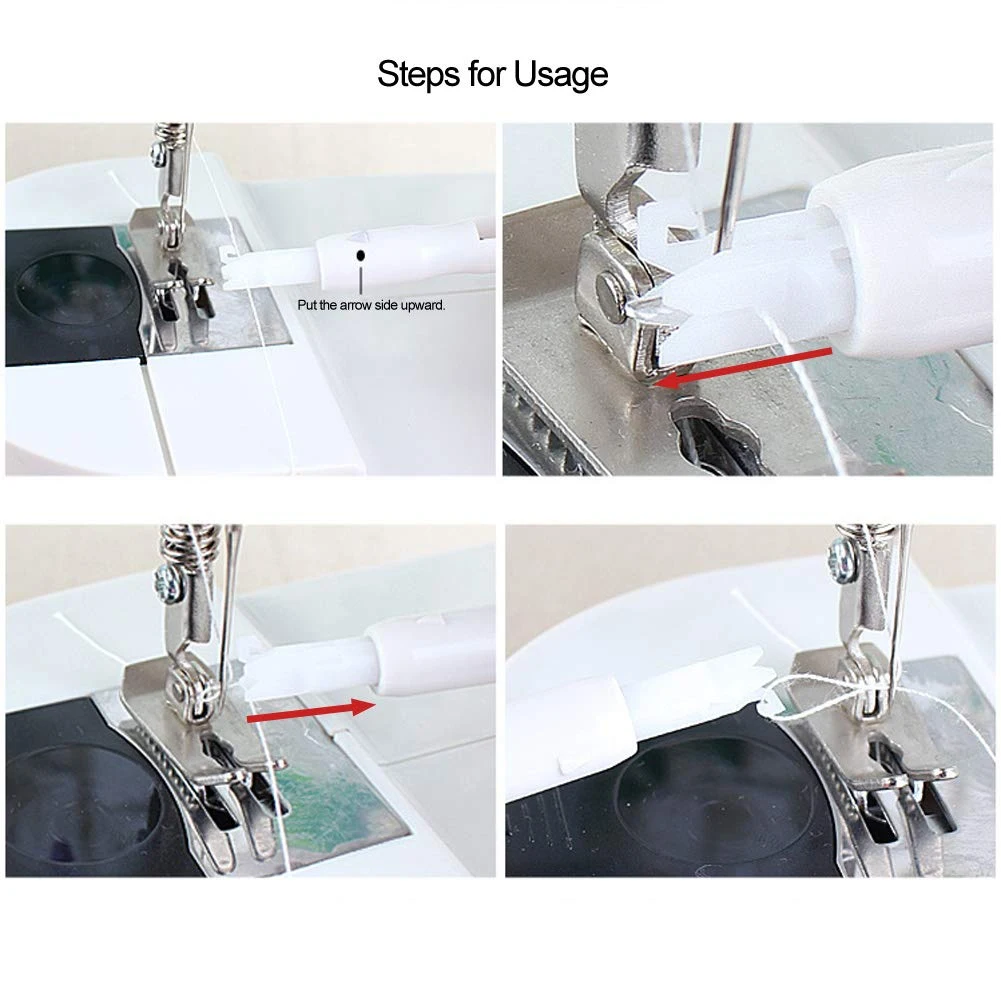 Steps for Usage

Put the arrow side upward.