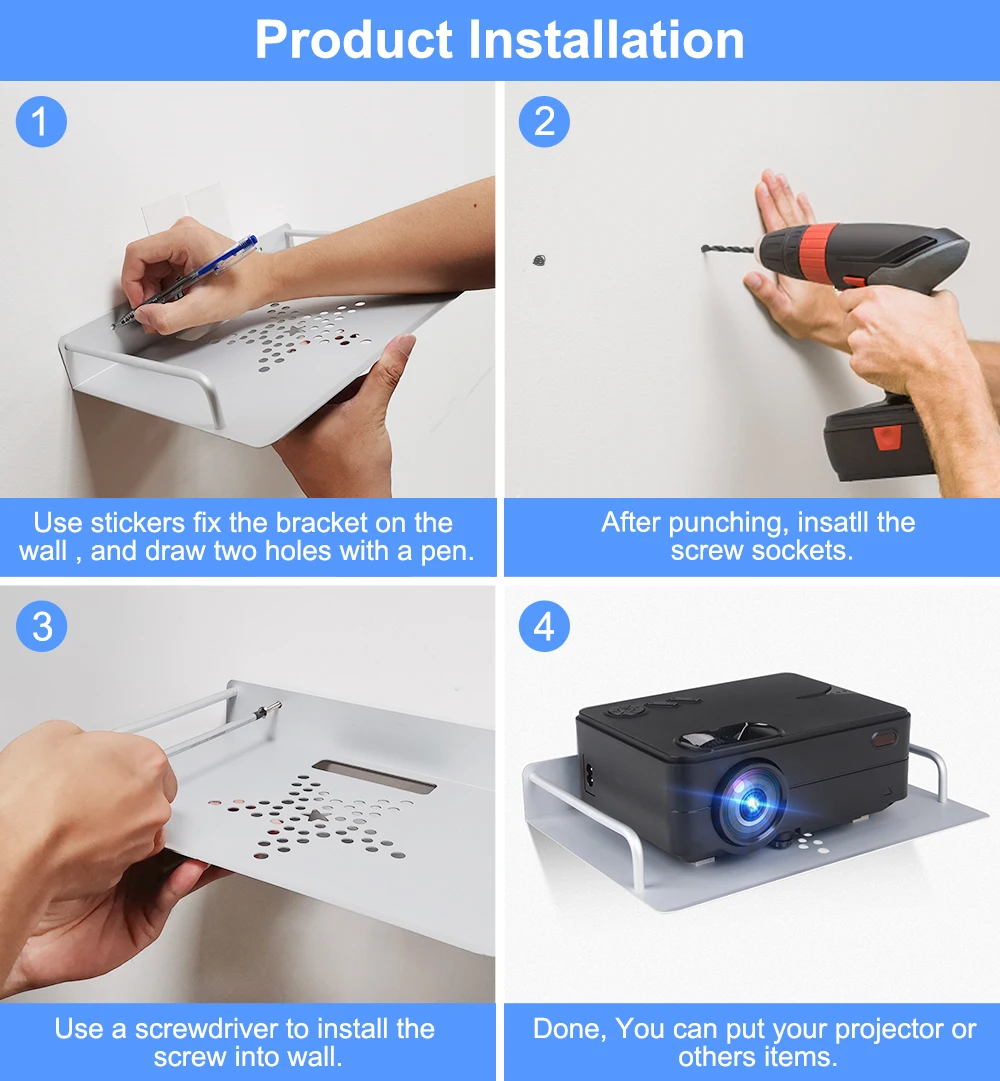 Product Installation

1

Use stickers fix the bracket on the wall , and draw two holes with a pen.

2

After punching, insatll the screw sockets.

3

Use a screwdriver to install the screw into wall.

4

Done, You can put your projector or others items.