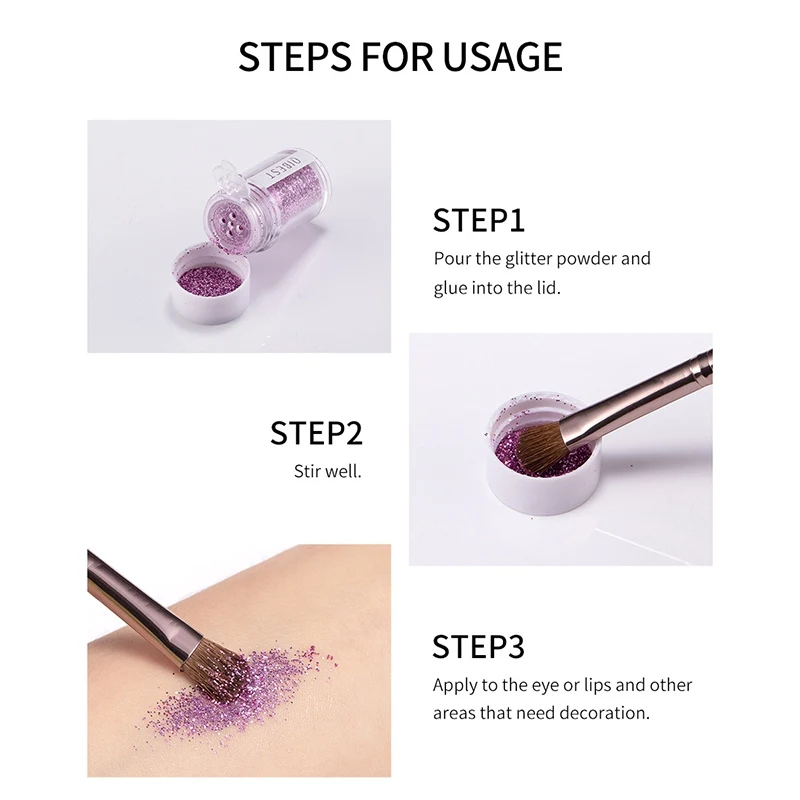 STEPS FOR USAGE

QIBEST

STEP1
Pour the glitter powder and glue into the lid.

STEP2
Stir well.

STEP3
Apply to the eye or lips and other areas that need decoration.