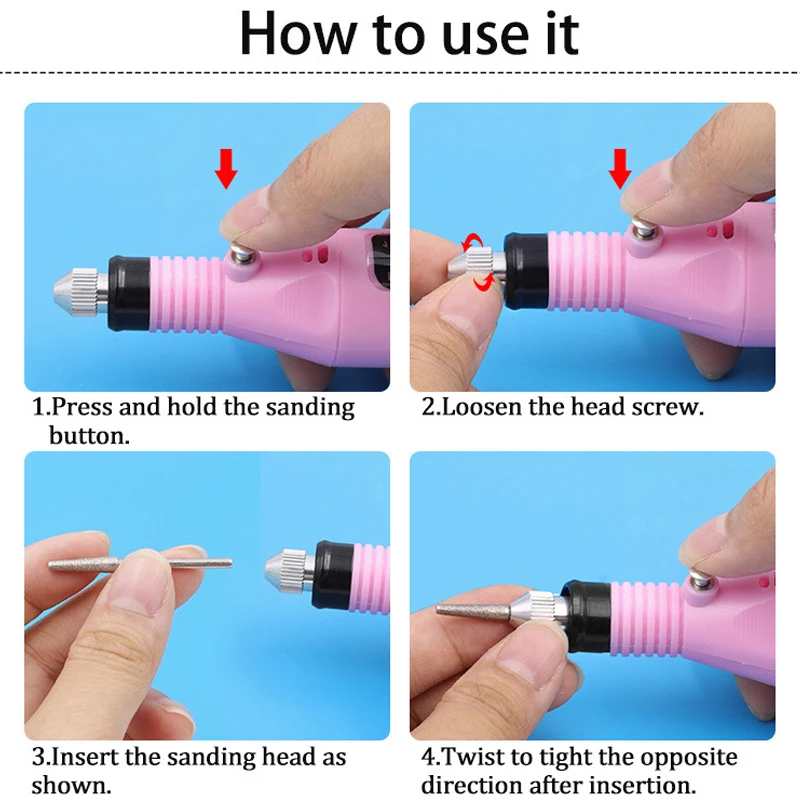 How to use it

1.Press and hold the sanding button.

2.Loosen the head screw.

3.Insert the sanding head as shown.

4.Twist to tight the opposite direction after insertion.