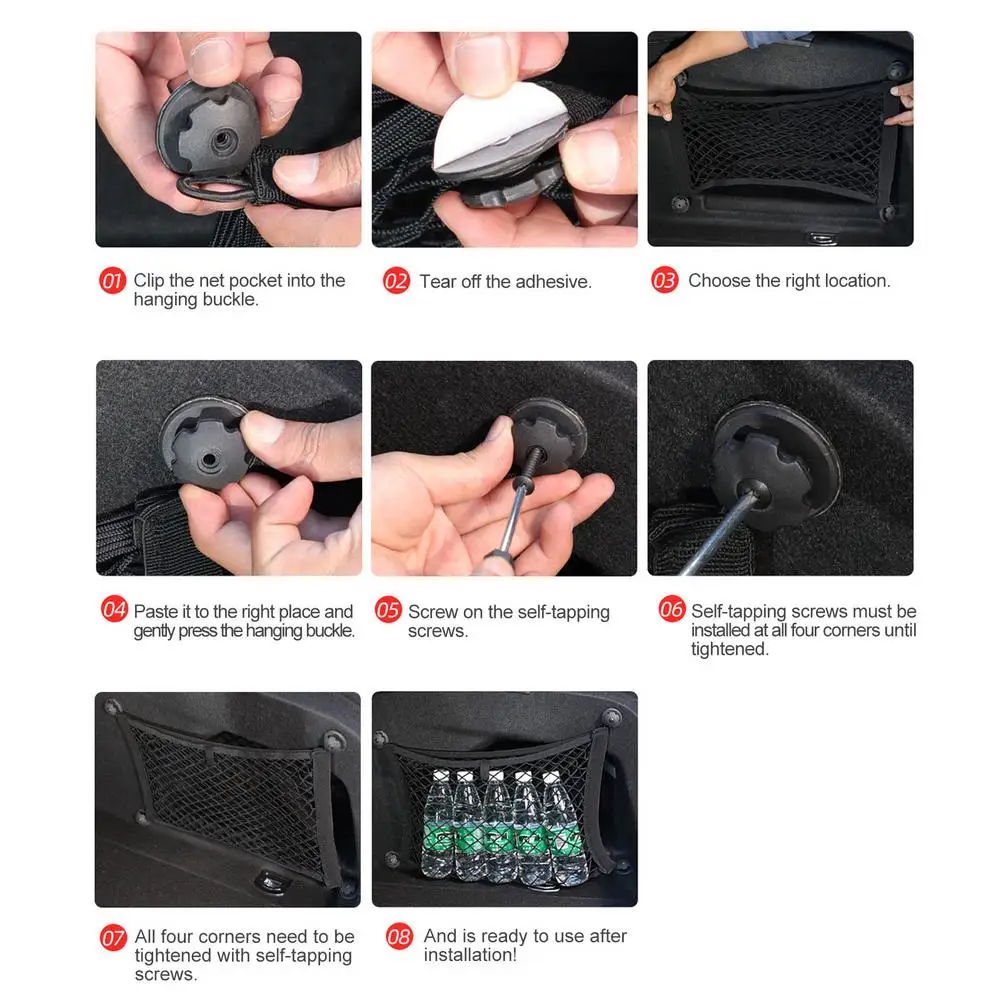 01 Clip the net pocket into the hanging buckle.

02 Tear off the adhesive.

03 Choose the right location.

04 Paste it to the right place and gently press the hanging buckle.

05 Screw on the self-tapping screws.

06 Self-tapping screws must be installed at all four corners until tightened.

07 All four corners need to be tightened with self-tapping screws.

08 And is ready to use after installation!