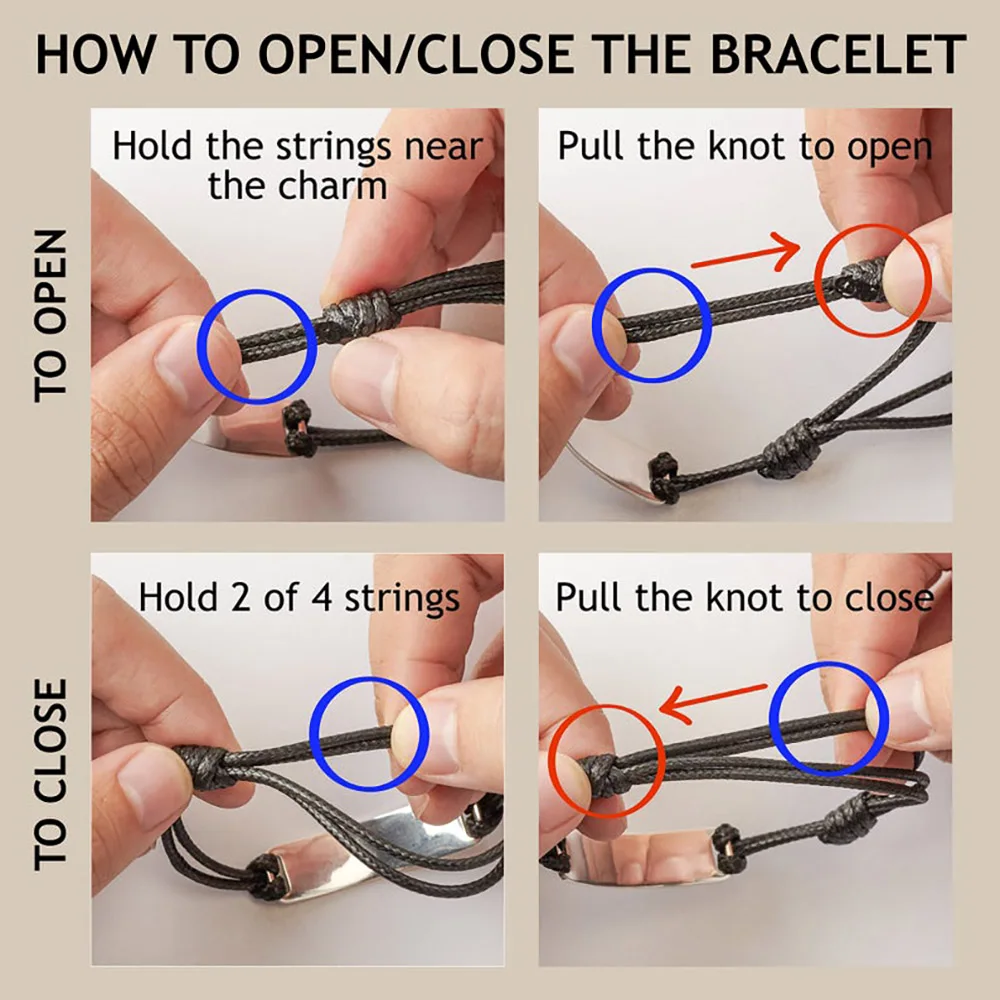 HOW TO OPEN/CLOSE THE BRACELET

TO OPEN

Hold the strings near the charm

Pull the knot to open

TO CLOSE

Hold 2 of 4 strings

Pull the knot to close