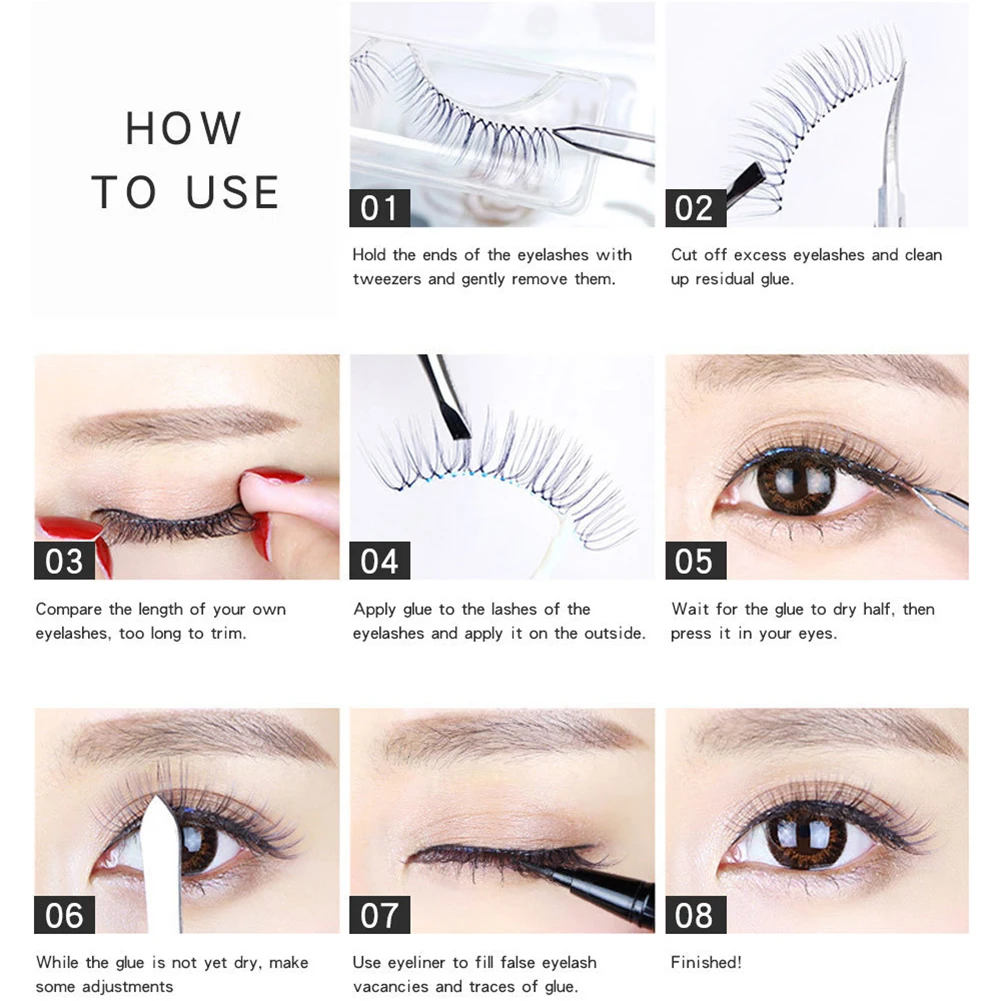 HOW TO USE

01

Hold the ends of the eyelashes with tweezers and gently remove them.

02

Cut off excess eyelashes and clean up residual glue.

03

Compare the length of your own eyelashes, too long to trim.

04

Apply glue to the lashes of the eyelashes and apply it on the outside.

05

Wait for the glue to dry half, then press it in your eyes.

06

While the glue is not yet dry, make some adjustments

07

Use eyeliner to fill false eyelash vacancies and traces of glue.

08

Finished!