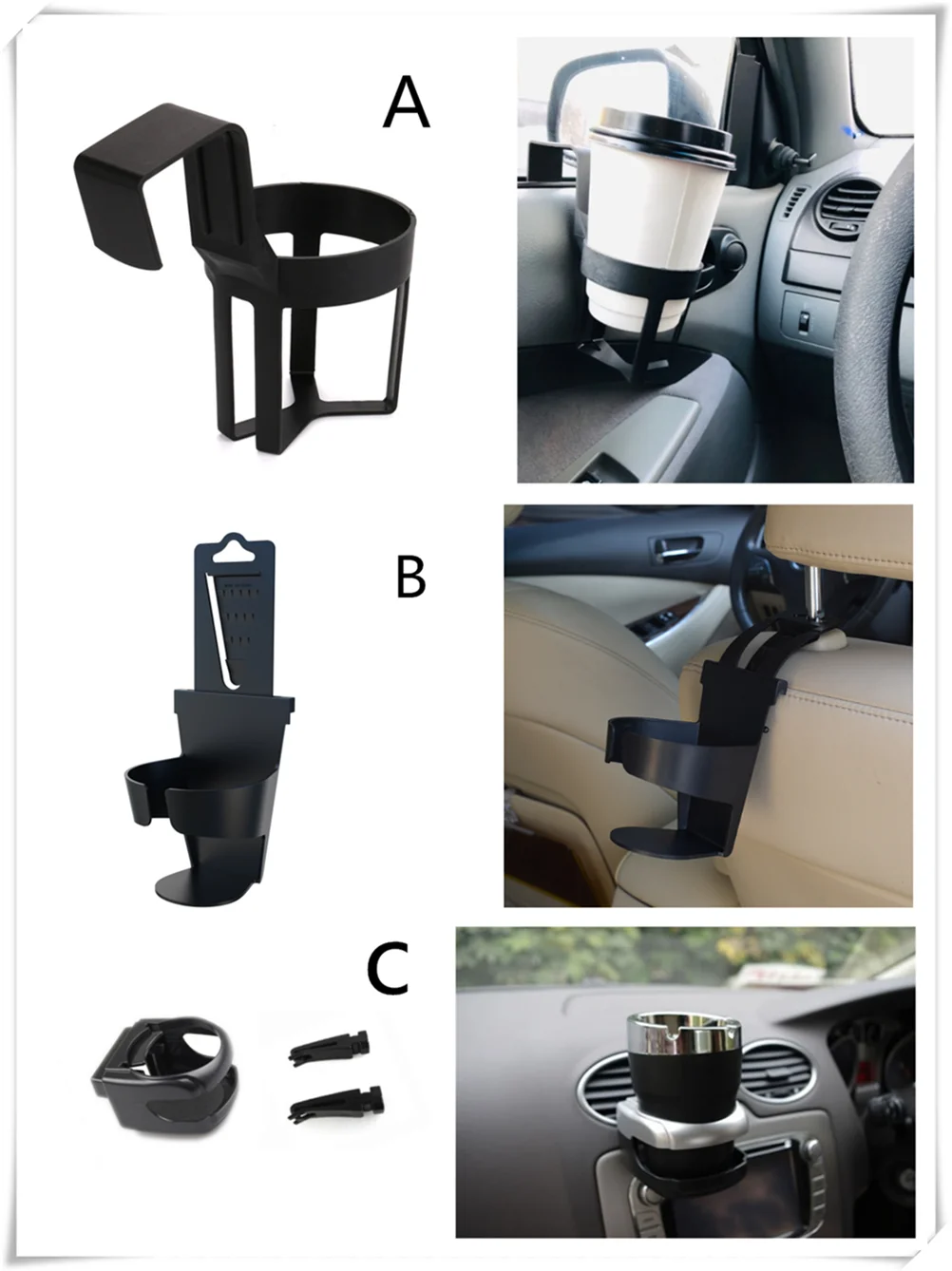 A

B

C