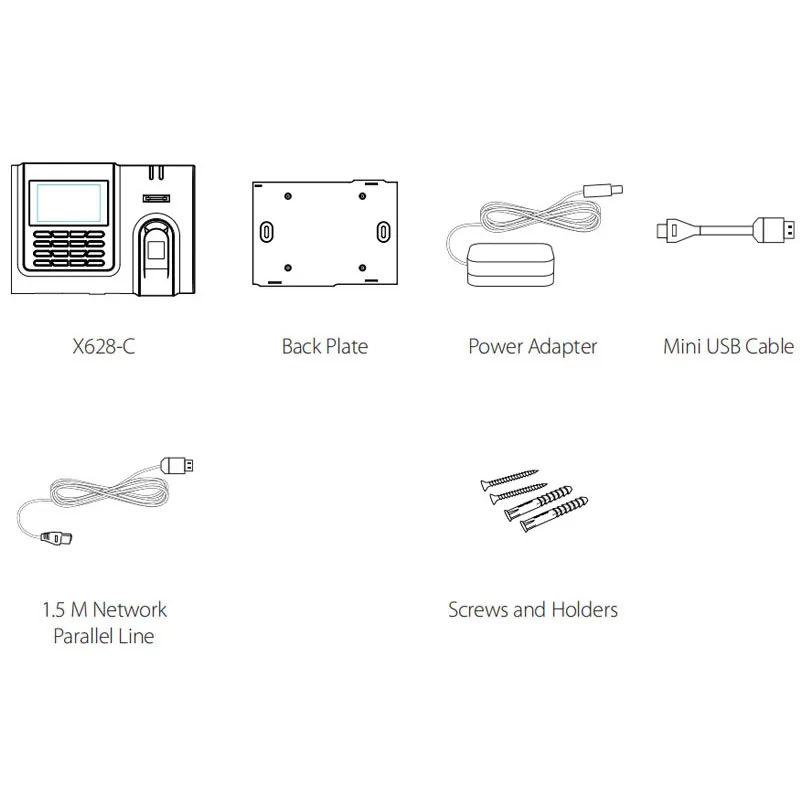 X628-C

Back Plate

Power Adapter

Mini USB Cable

1.5 M Network Parallel Line

Screws and Holders