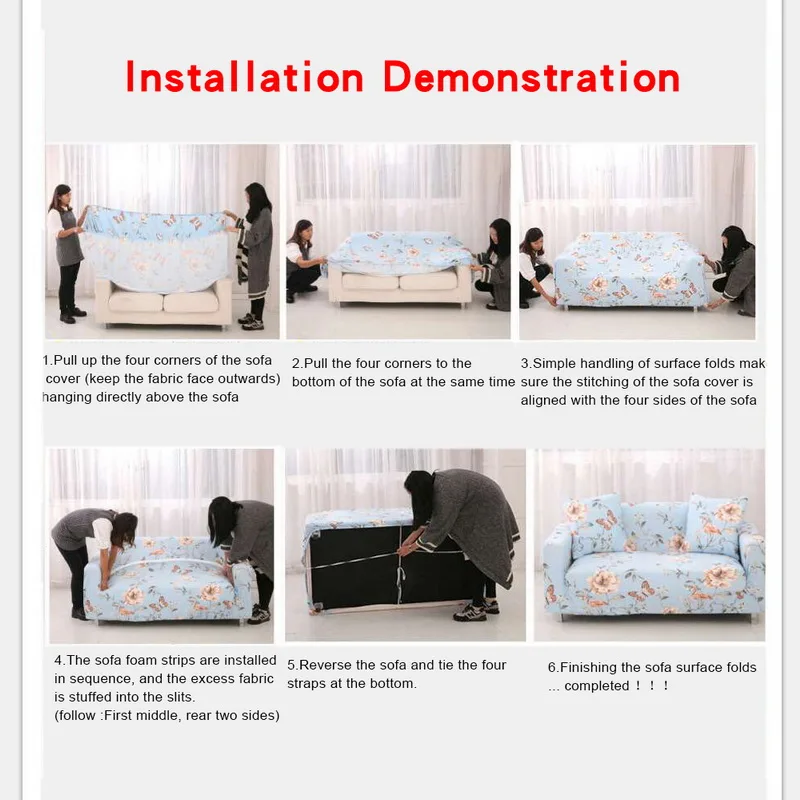 Installation Demonstration

1.Pull up the four corners of the sofa cover (keep the fabric face outwards) hanging directly above the sofa

2.Pull the four corners to the bottom of the sofa at the same time

3.Simple handling of surface folds mak sure the stitching of the sofa cover is aligned with the four sides of the sofa

4.The sofa foam strips are installed in sequence, and the excess fabric is stuffed into the slits.
(follow :First middle, rear two sides)

5.Reverse the sofa and tie the four straps at the bottom.

6.Finishing the sofa surface folds ... completed！！！