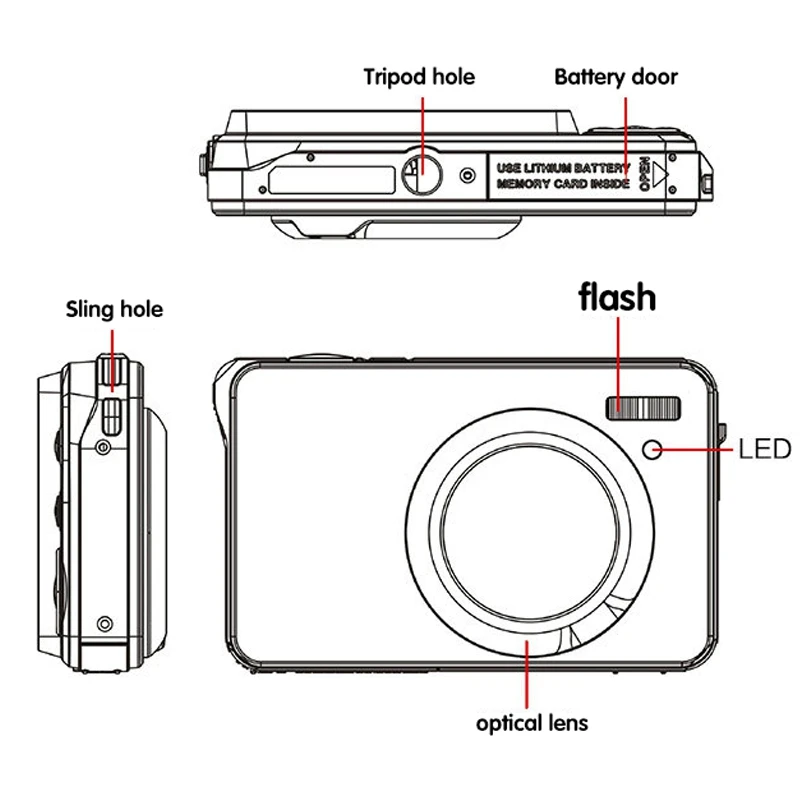 Tripod hole

Battery door

USE LITHIUM BATTERY
MEMORY CARD INSIDE

OPEN

Sling hole

flash

LED

optical lens