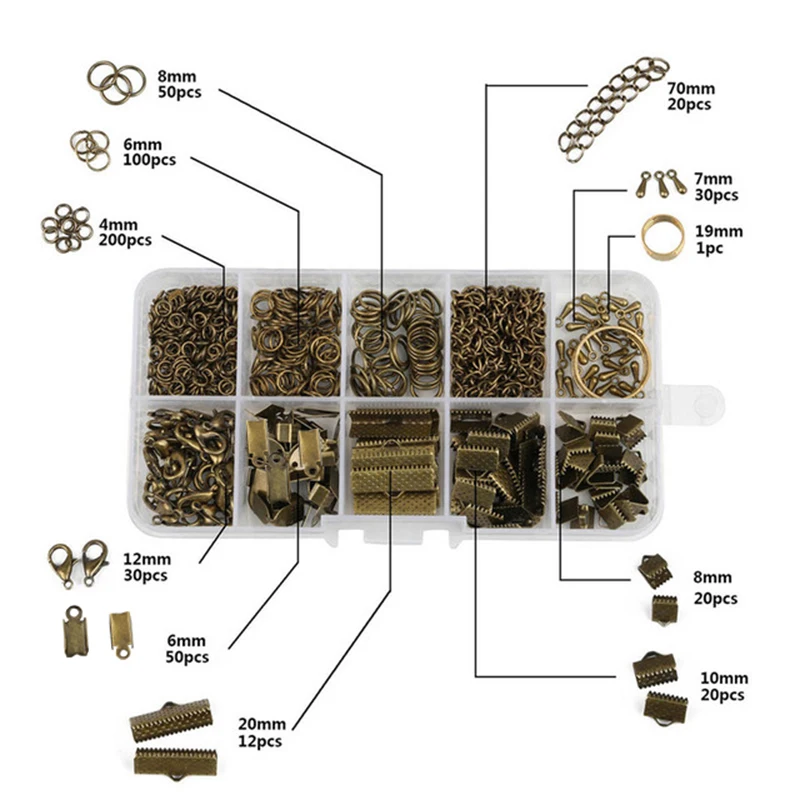 8mm
50pcs

6mm
100pcs

4mm
200pcs

70mm
20pcs

7mm
30pcs

19mm
1pc

12mm
30pcs

6mm
50pcs

20mm
12pcs

8mm
20pcs

10mm
20pcs