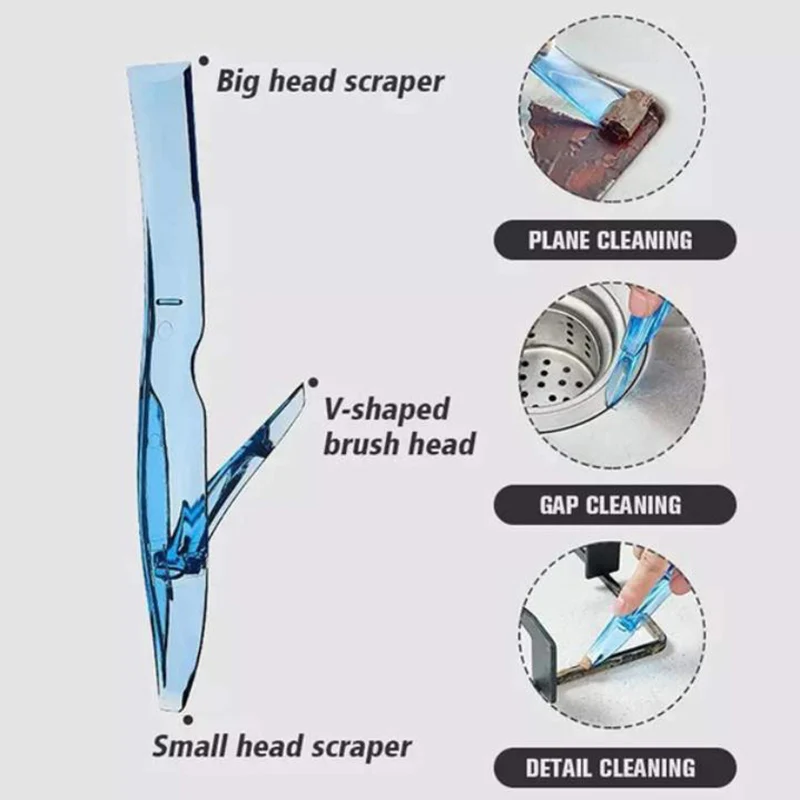 Big head scraper

V-shaped brush head

Small head scraper

PLANE CLEANING

GAP CLEANING

DETAIL CLEANING