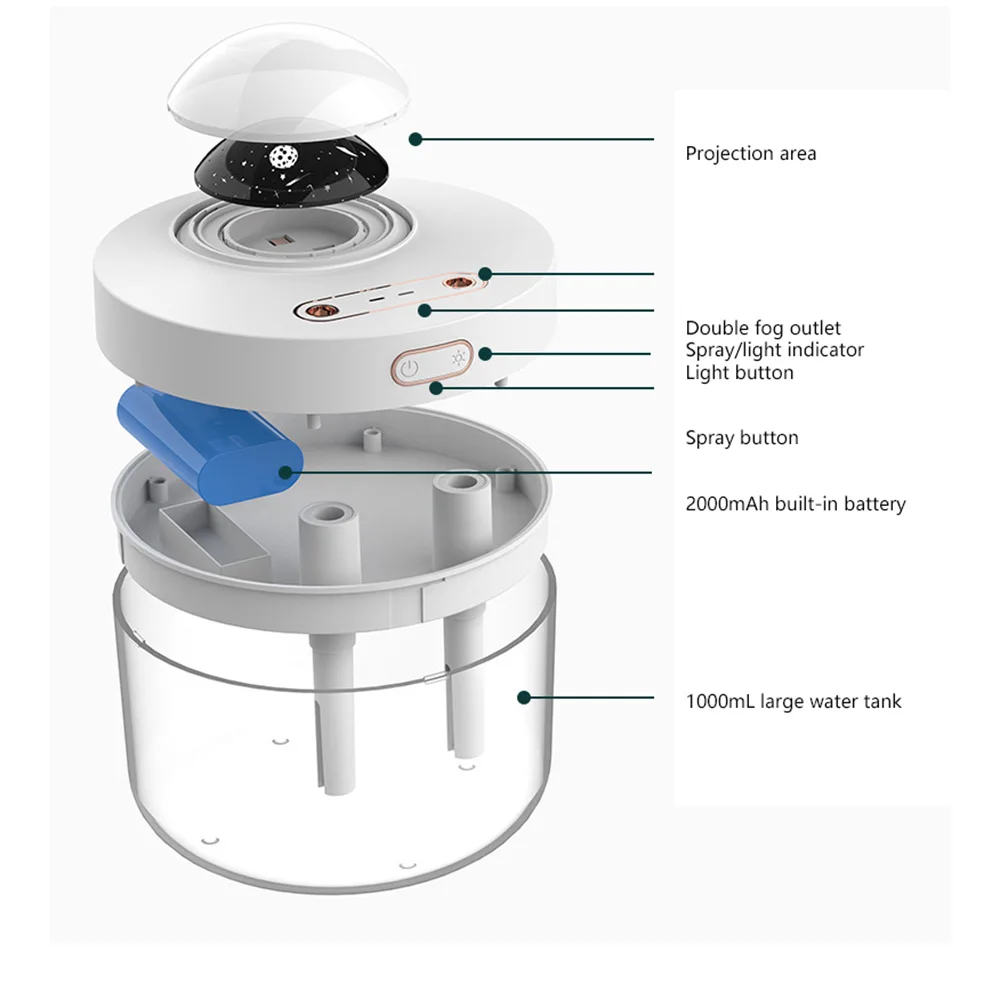 Projection area

Double fog outlet
Spray/light indicator
Light button

Spray button

2000mAh built-in battery

1000mL large water tank