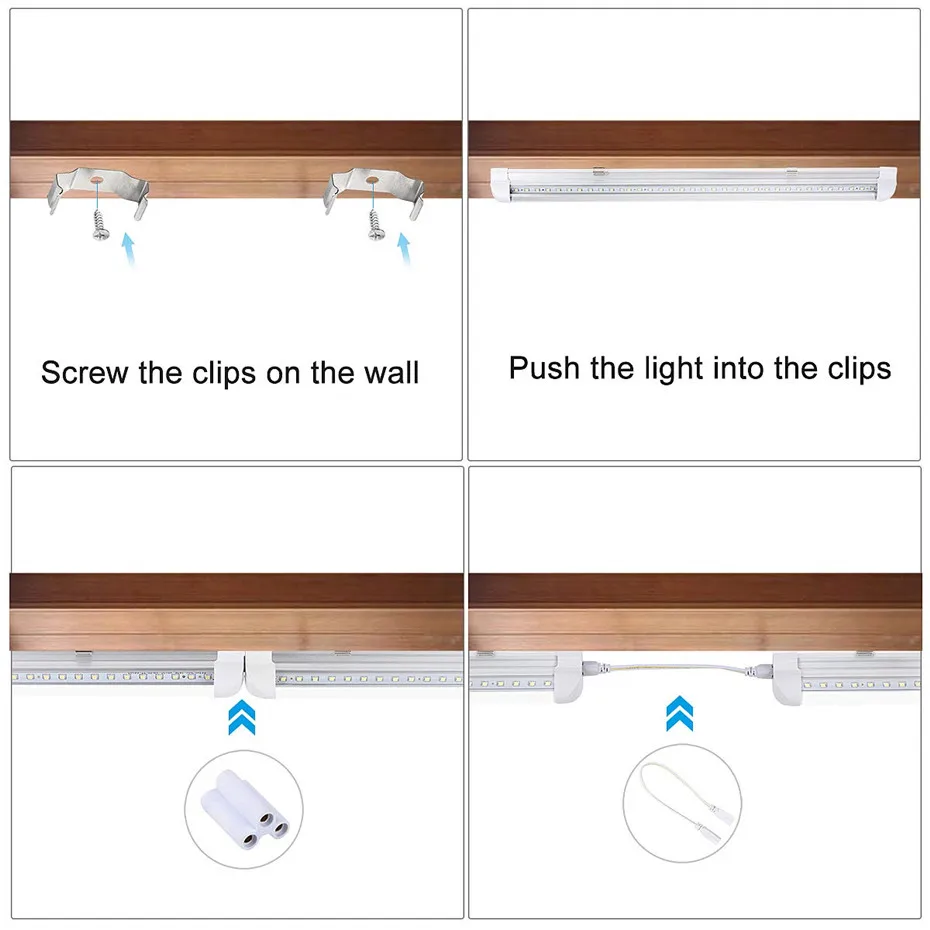 Screw the clips on the wall

Push the light into the clips