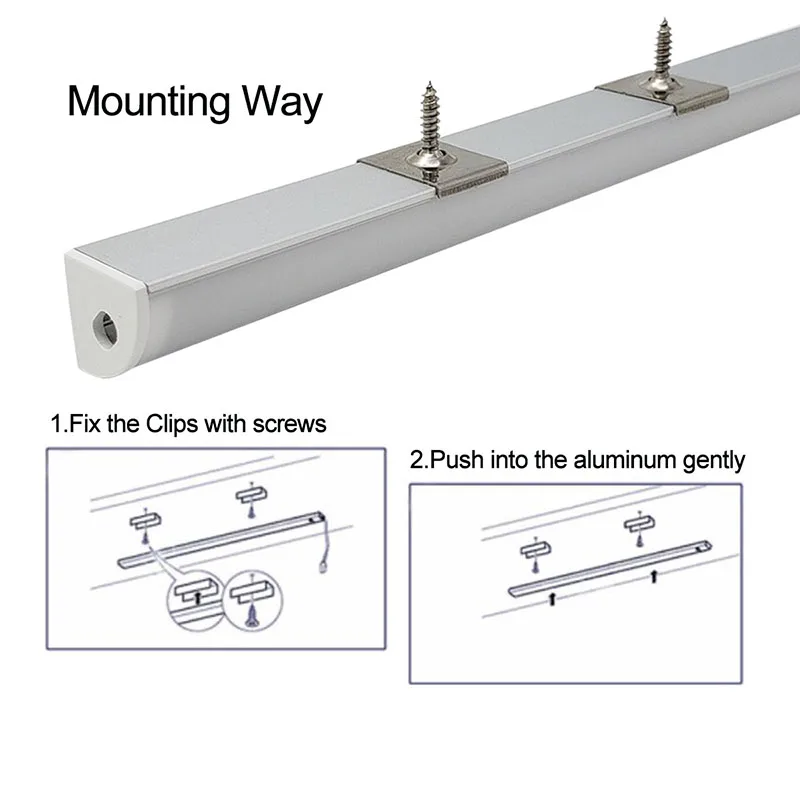 Mounting Way

1.Fix the Clips with screws

2.Push into the aluminum gently