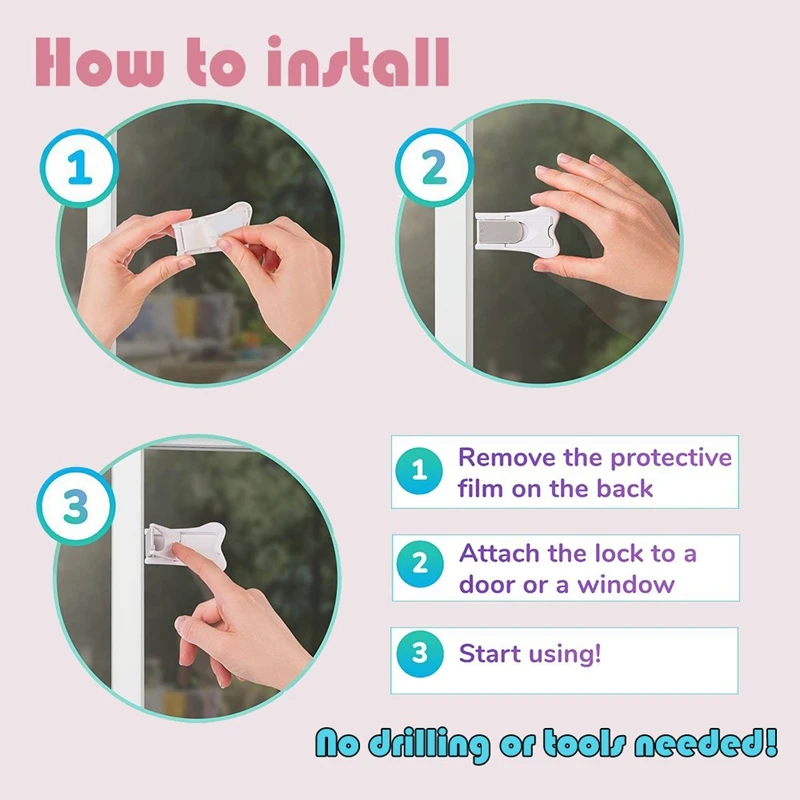 How to install

1

2

3

1 Remove the protective film on the back

2 Attach the lock to a door or a window

3 Start using!

No drilling or tools needed!