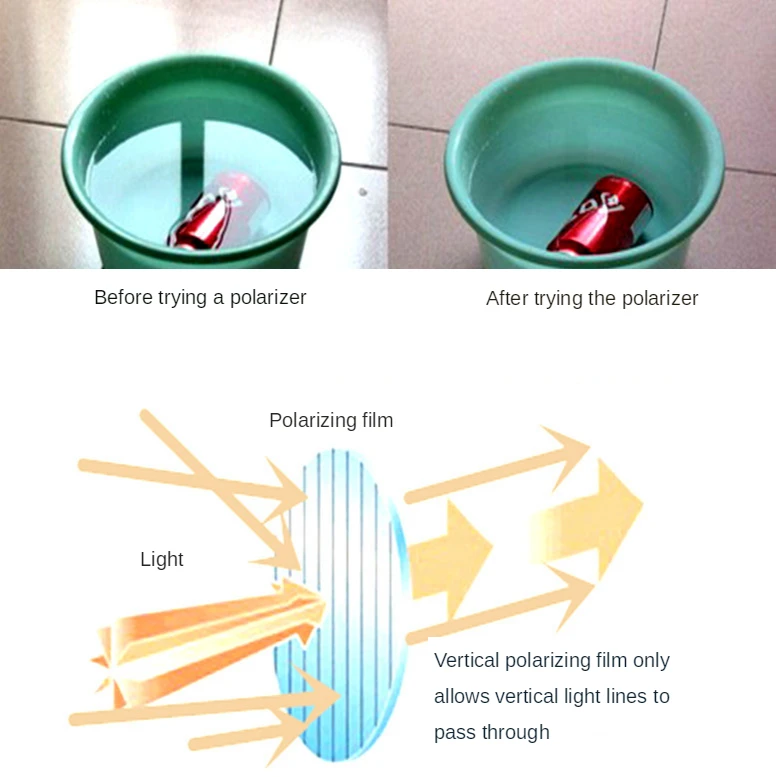 Before trying a polarizer

After trying the polarizer

Polarizing film

Light

Vertical polarizing film only allows vertical light lines to pass through