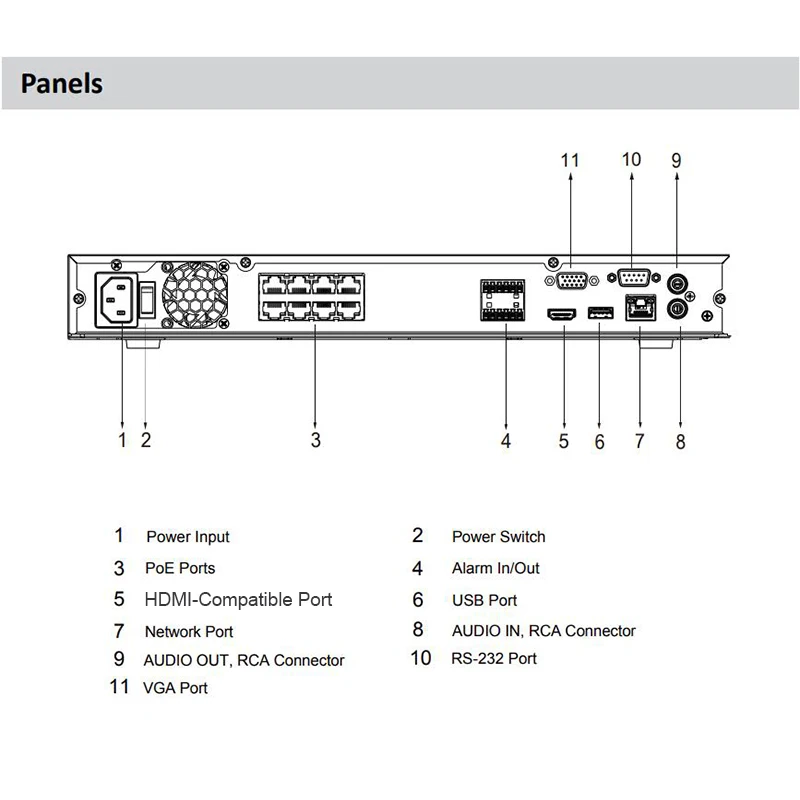 Panels

11 10 9

1 2 3 4 5 6 7 8

1 Power Input
2 Power Switch
3 PoE Ports
4 Alarm In/Out
5 HDMI-Compatible Port
6 USB Port
7 Network Port
8 AUDIO IN, RCA Connector
9 AUDIO OUT, RCA Connector
10 RS-232 Port
11 VGA Port