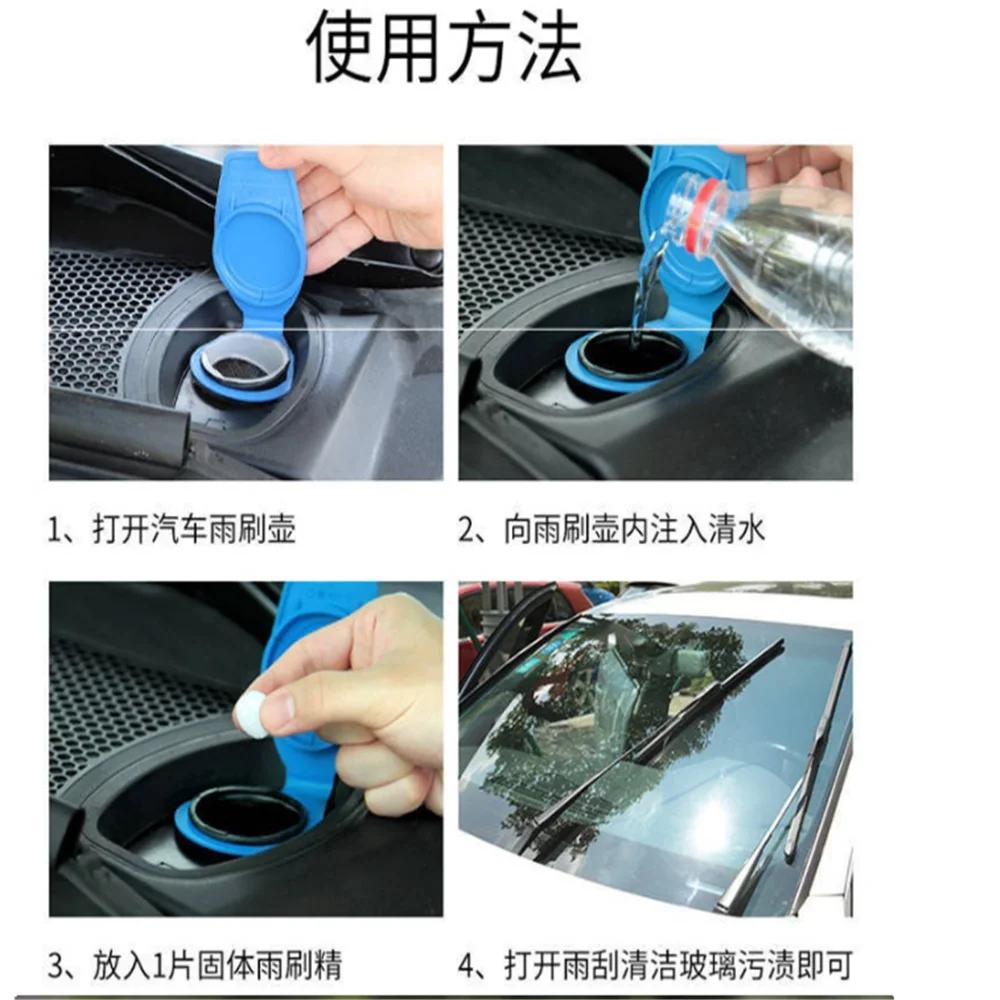 使用方法

1、打开汽车雨刷壶

2、向雨刷壶内注入清水

3、放入1片固体雨刷精

4、打开雨刮清洁玻璃污渍即可