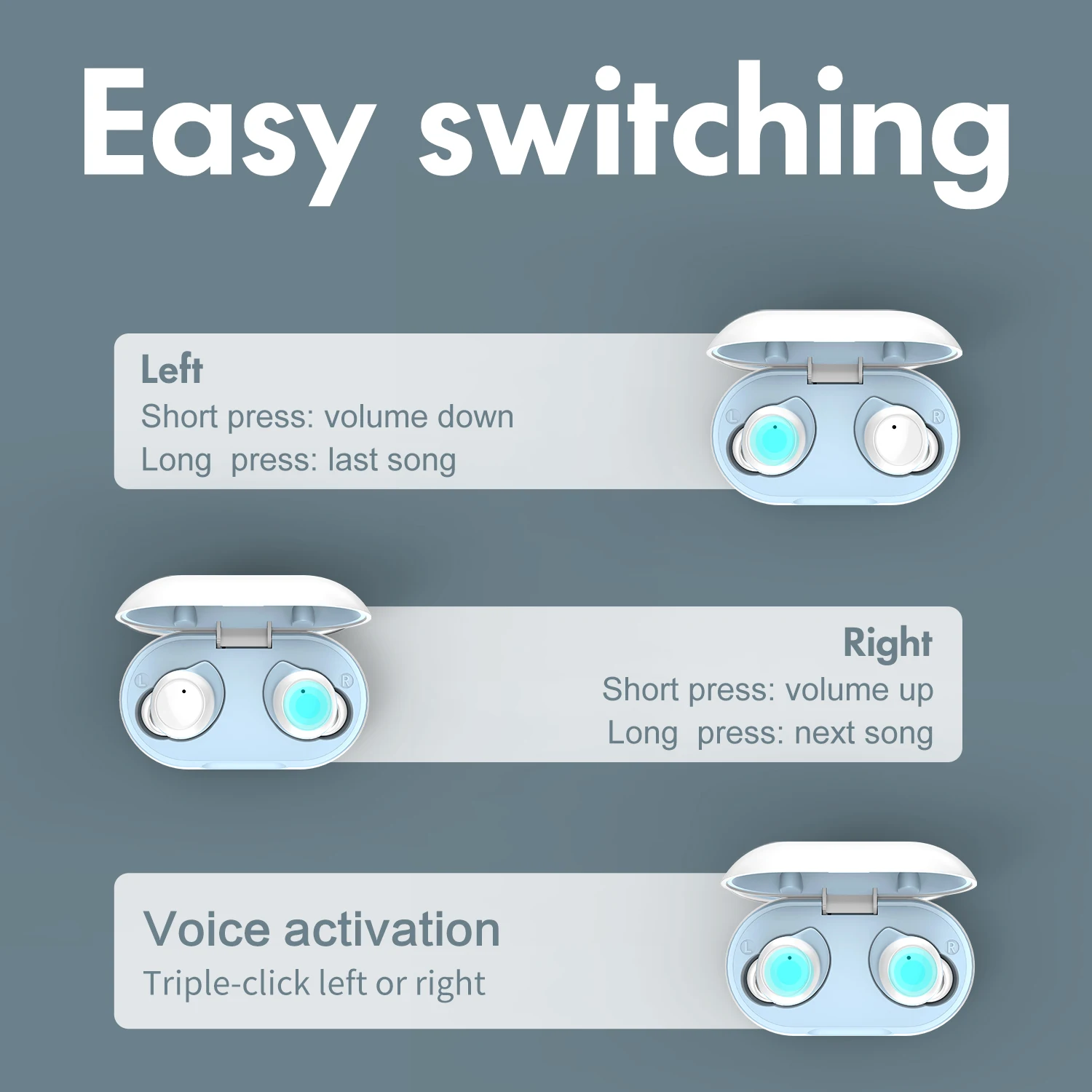 Easy switching

Left
Short press: volume down
Long press: last song

L R

Right
Short press: volume up
Long press: next song

L R

Voice activation
Triple-click left or right

L R