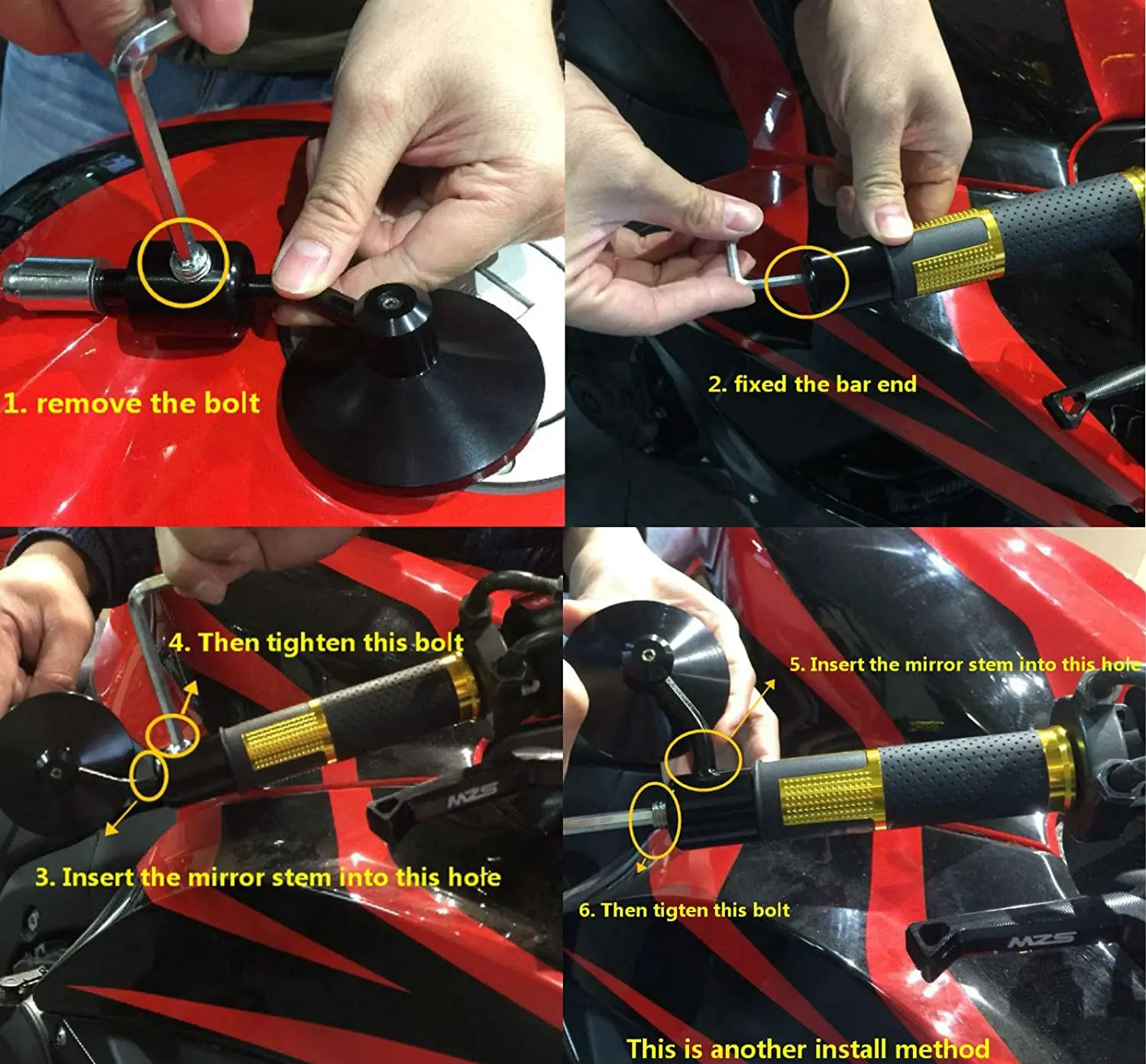 1. remove the bolt

2. fixed the bar end

4. Then tighten this bolt

MZS

3. Insert the mirror stem into this hole

5. Insert the mirror stem into this hole

6. Then tigten this bolt

MZS

This is another install method