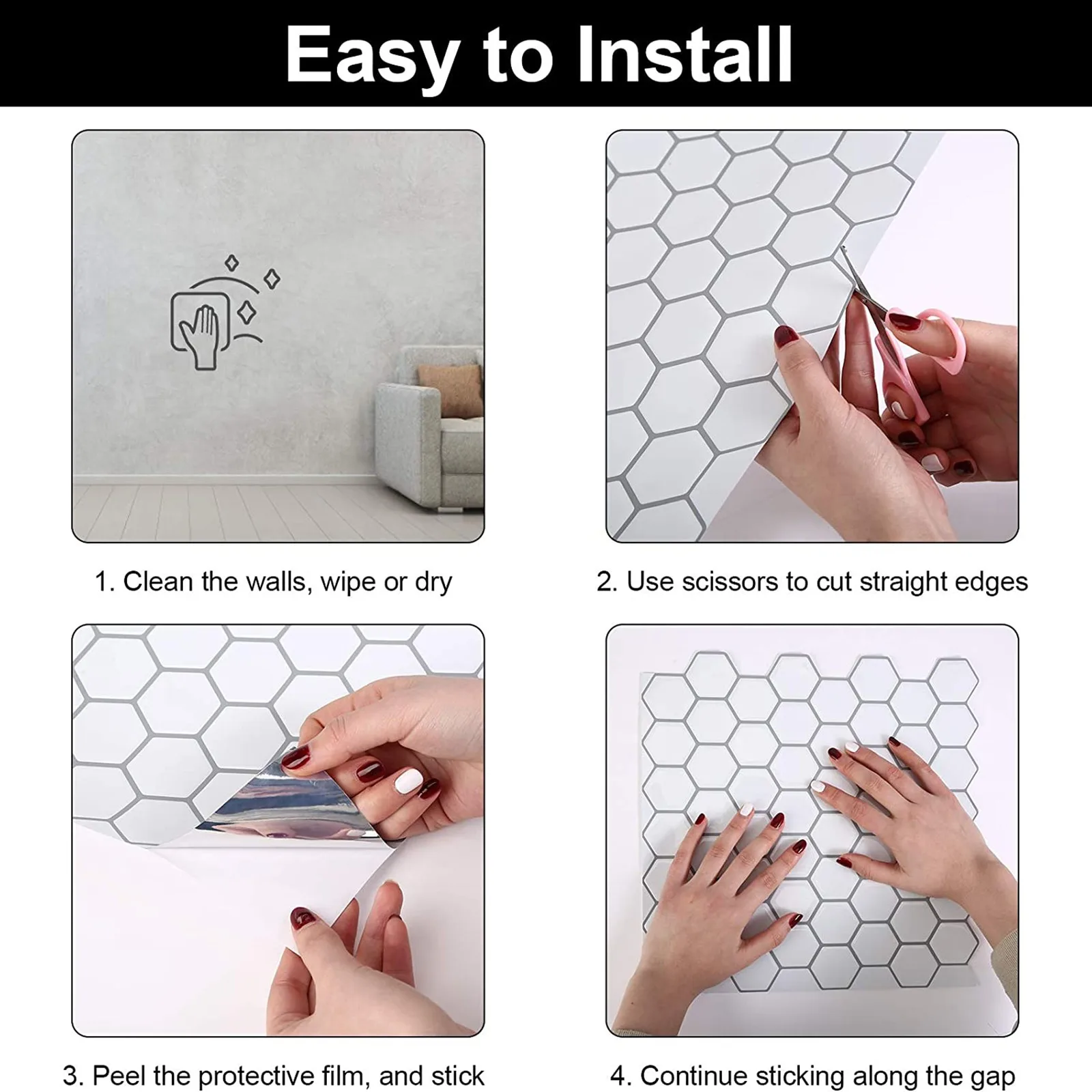 Easy to Install

1. Clean the walls, wipe or dry

2. Use scissors to cut straight edges

3. Peel the protective film, and stick

4. Continue sticking along the gap