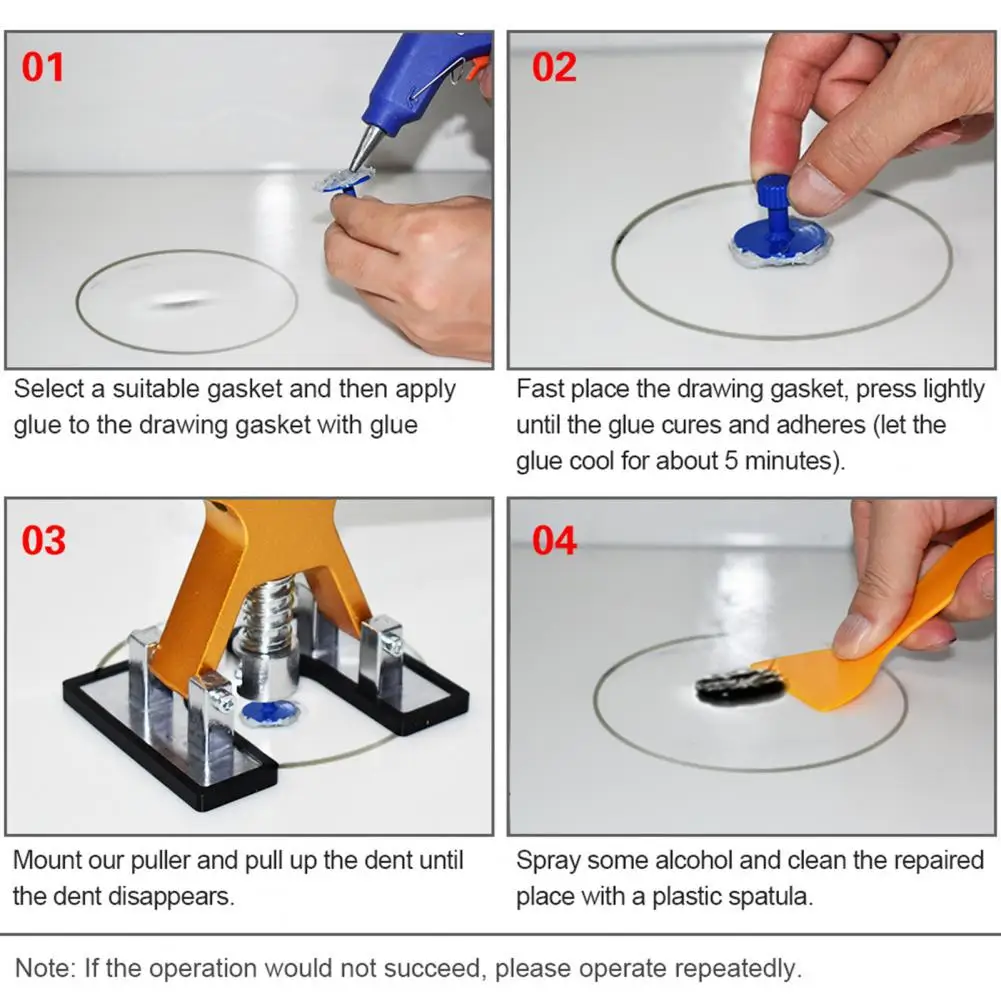 01

Select a suitable gasket and then apply glue to the drawing gasket with glue

02

Fast place the drawing gasket, press lightly until the glue cures and adheres (let the glue cool for about 5 minutes).

03

Mount our puller and pull up the dent until the dent disappears.

04

Spray some alcohol and clean the repaired place with a plastic spatula.

Note: If the operation would not succeed, please operate repeatedly.