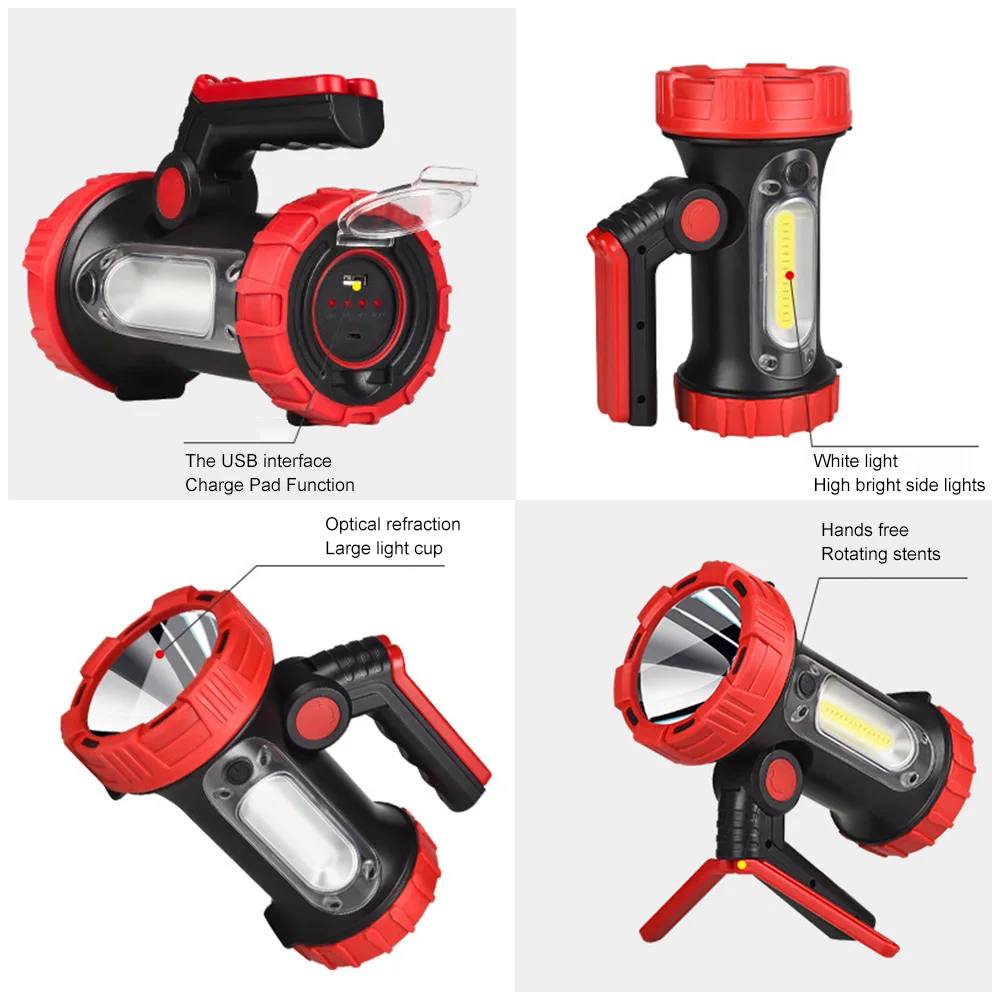 The USB interface
Charge Pad Function

White light
High bright side lights

Optical refraction
Large light cup

Hands free
Rotating stents