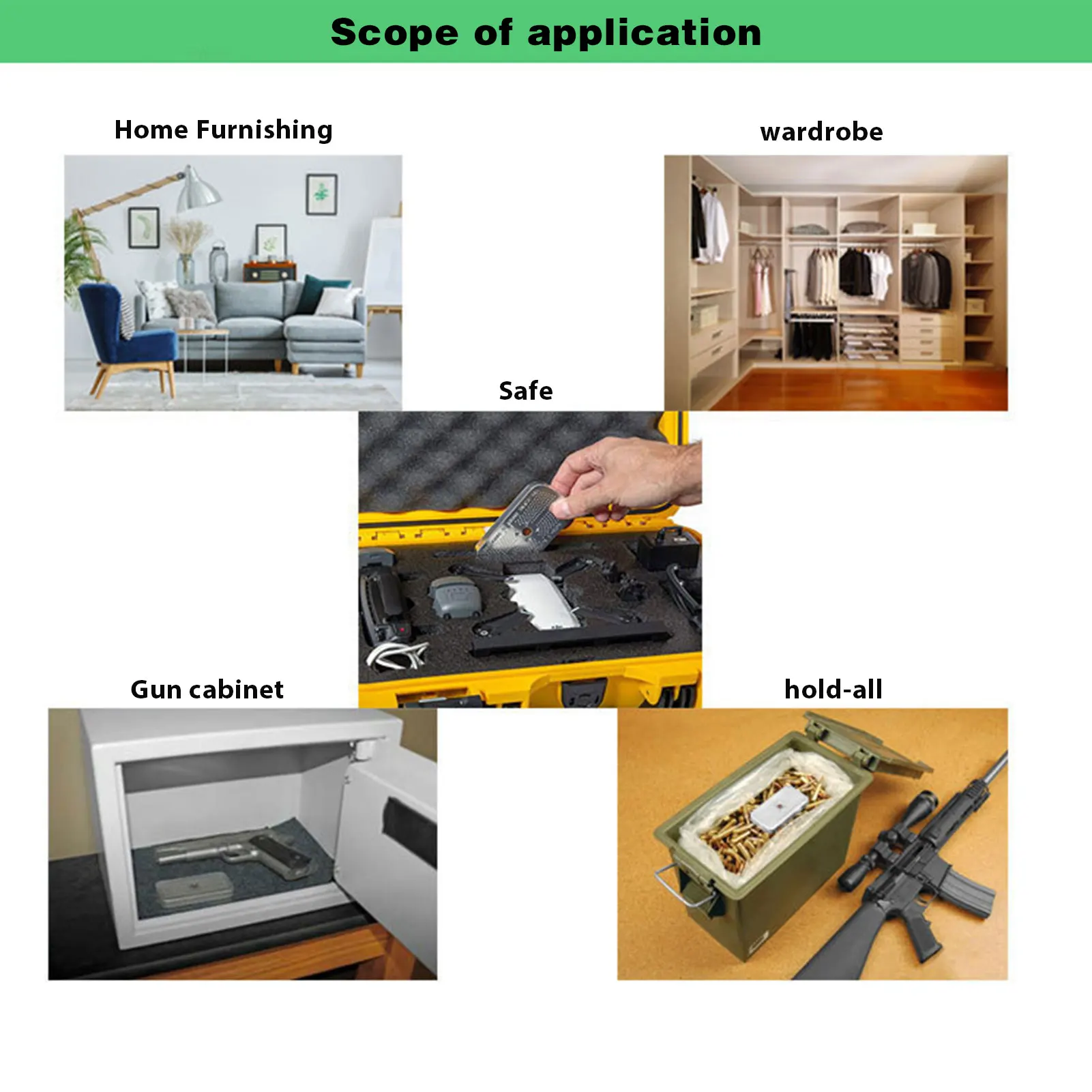 Scope of application

Home Furnishing

wardrobe

Safe

Gun cabinet

hold-all