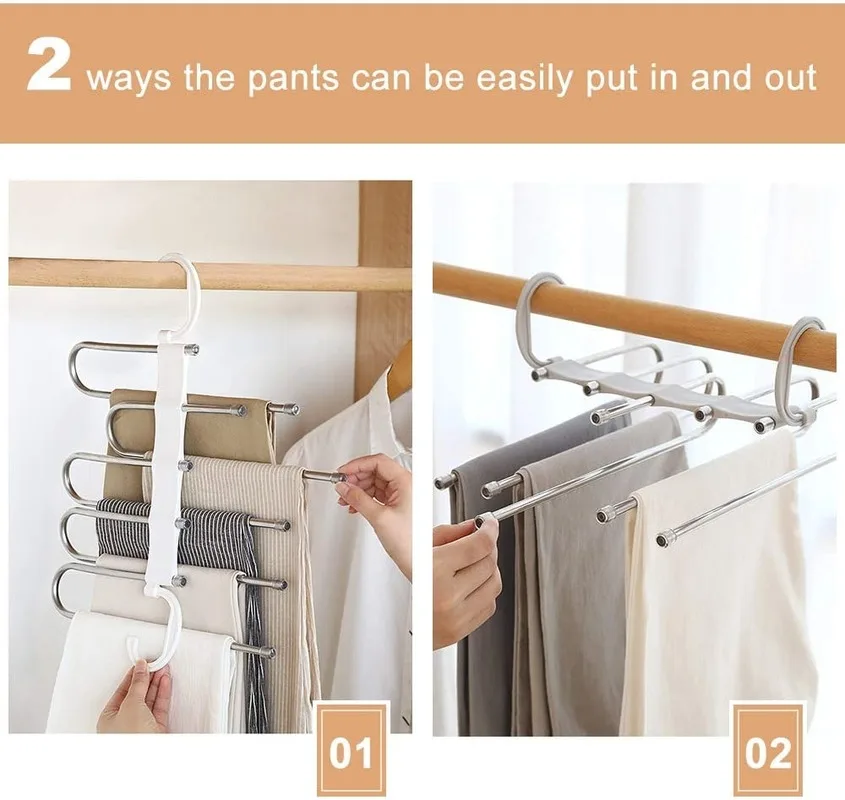 2 ways the pants can be easily put in and out

01

02