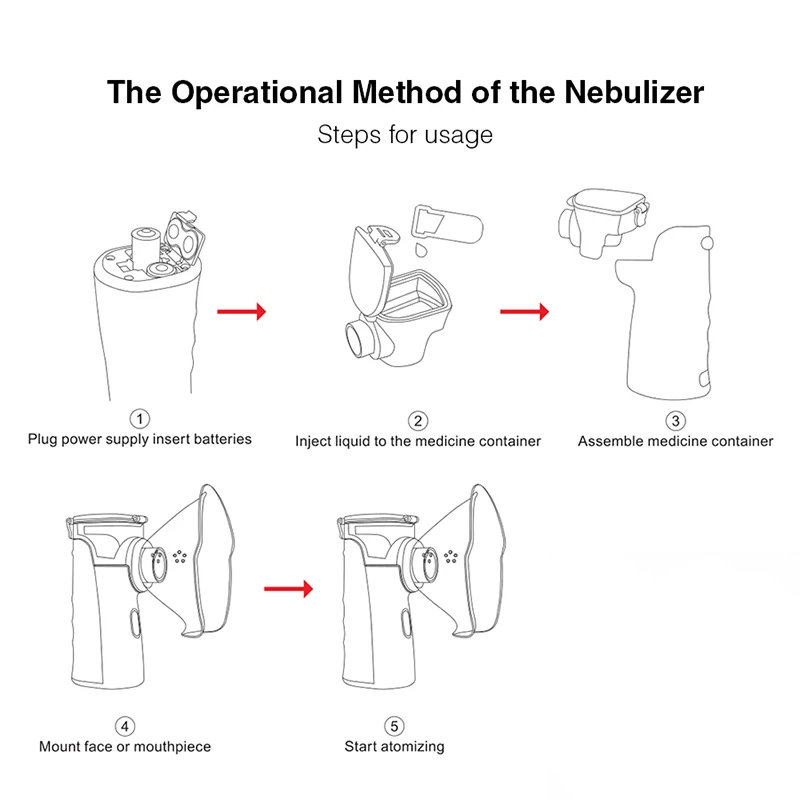 The Operational Method of the Nebulizer

Steps for usage

①
Plug power supply insert batteries

②
Inject liquid to the medicine container

③
Assemble medicine container

④
Mount face or mouthpiece

⑤
Start atomizing