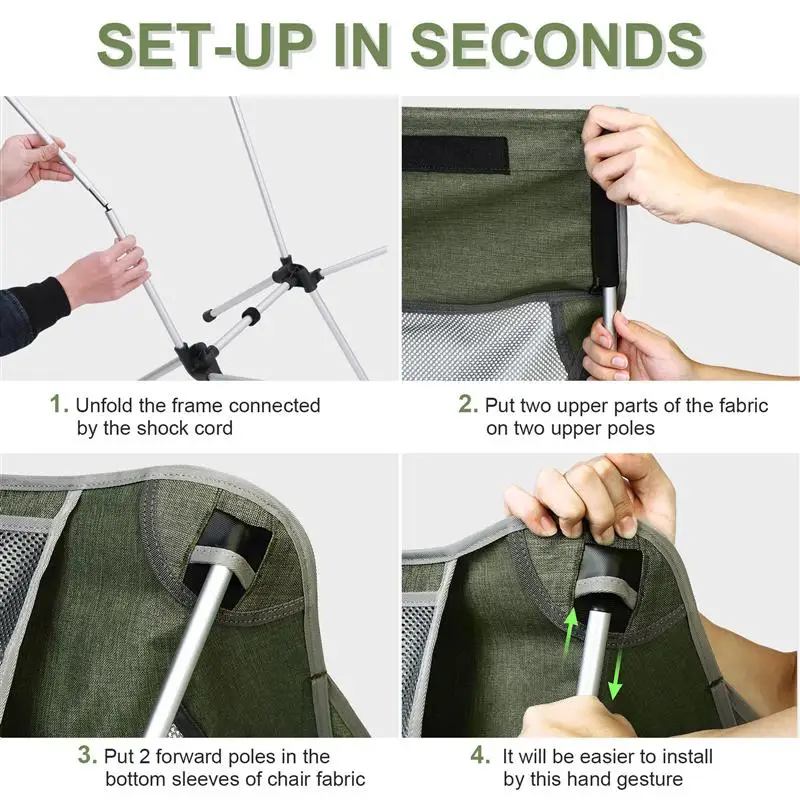 SET-UP IN SECONDS

1. Unfold the frame connected by the shock cord

2. Put two upper parts of the fabric on two upper poles

3. Put 2 forward poles in the bottom sleeves of chair fabric

4. It will be easier to install by this hand gesture