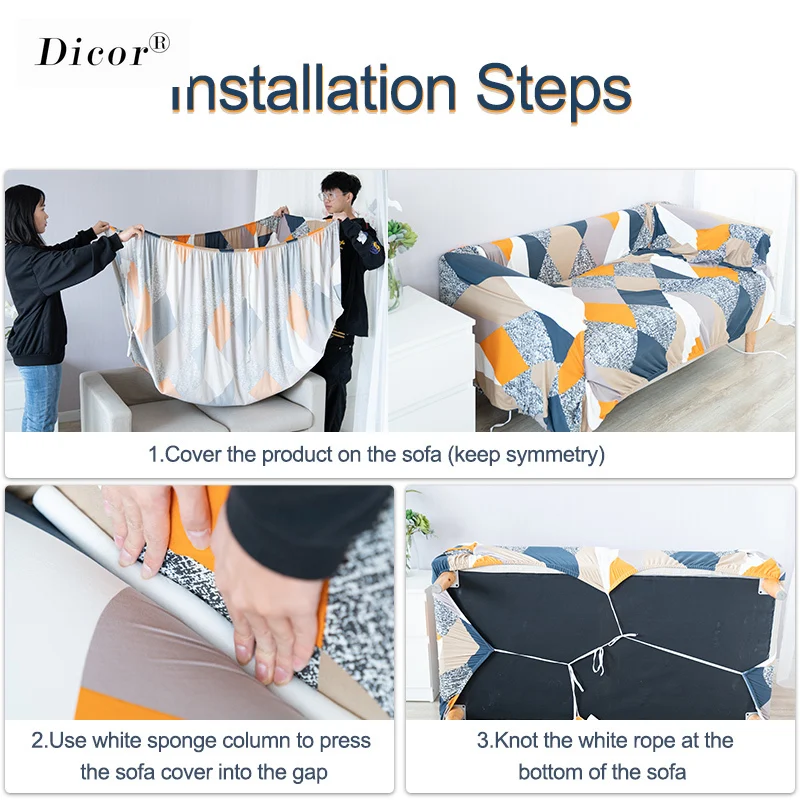 Dicor®

Installation Steps

1.Cover the product on the sofa (keep symmetry)

2.Use white sponge column to press the sofa cover into the gap

3.Knot the white rope at the bottom of the sofa