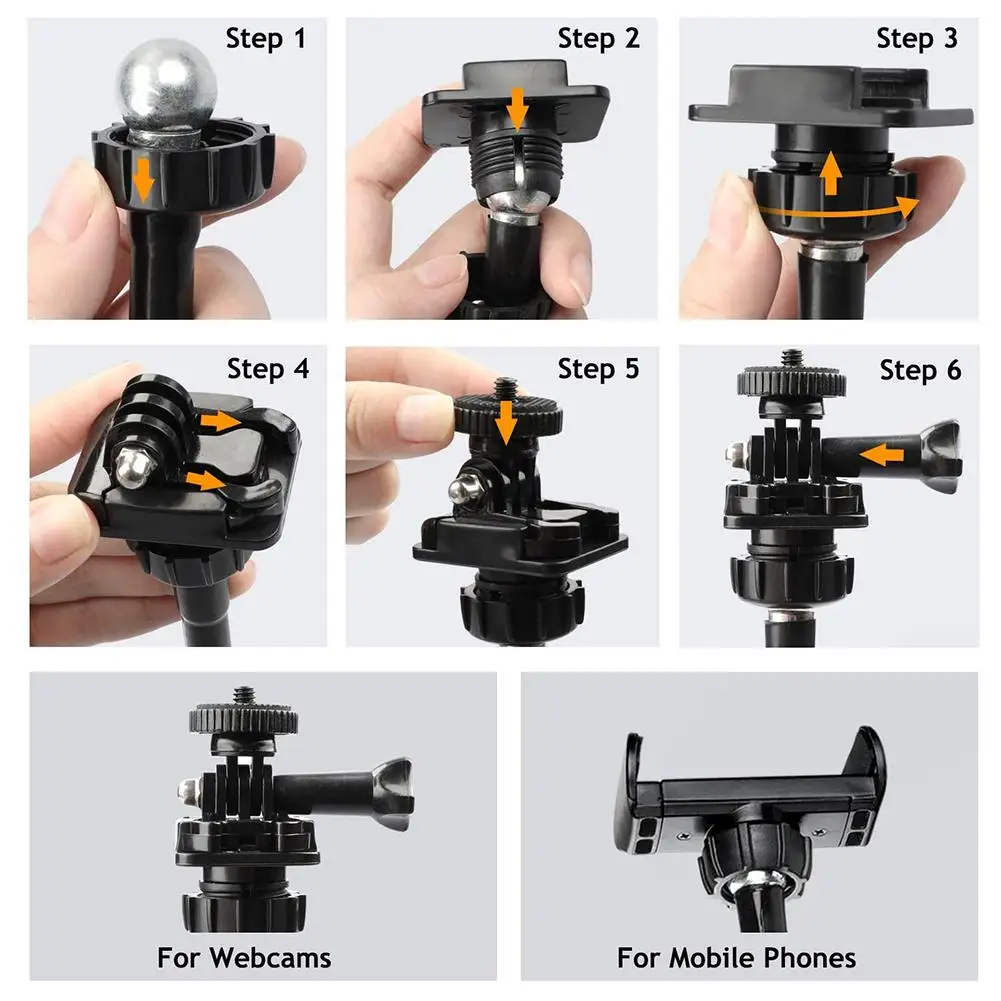 Step 1

Step 2

Step 3

Step 4

Step 5

Step 6

For Webcams

For Mobile Phones