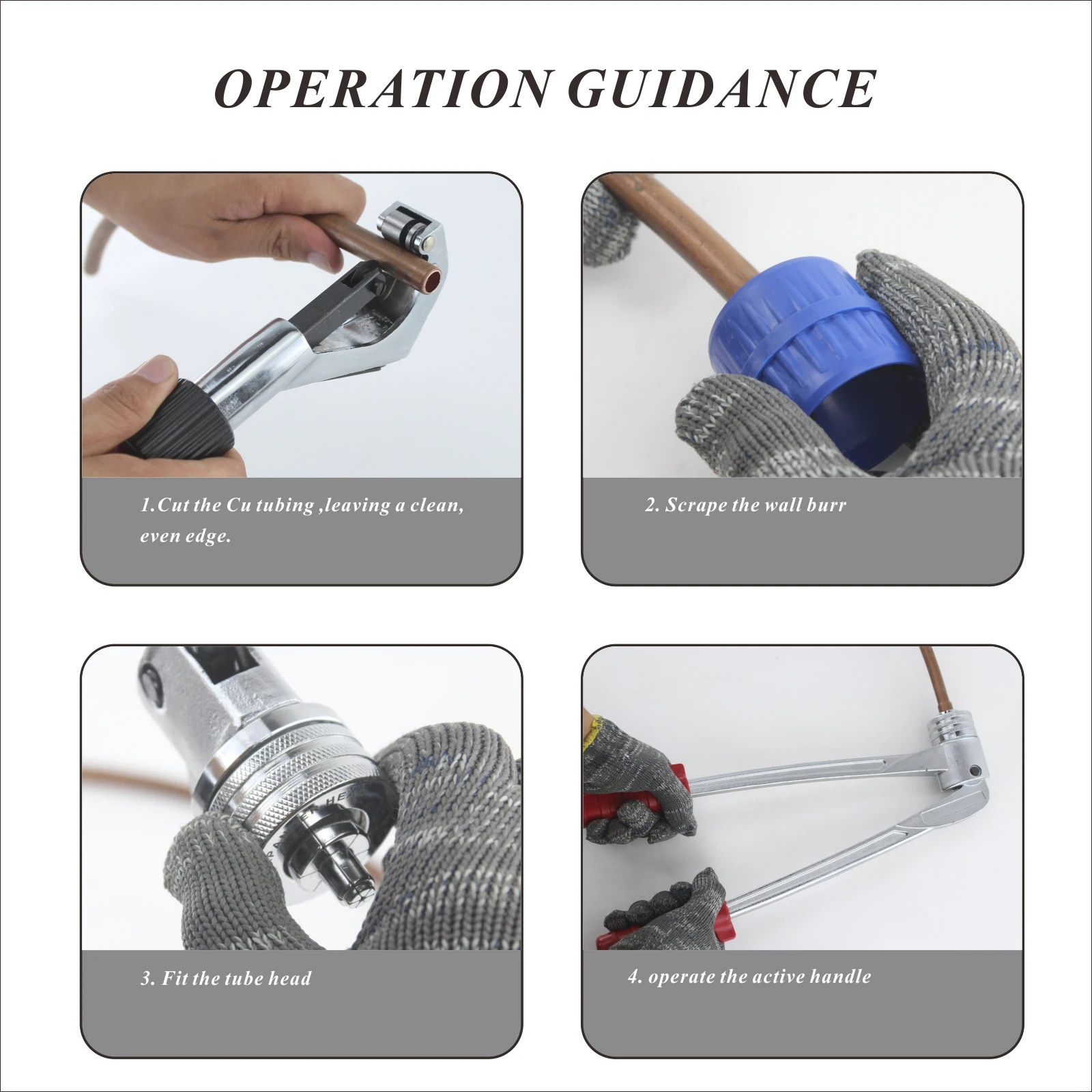 OPERATION GUIDANCE

1.Cut the Cu tubing ,leaving a clean, even edge.

2. Scrape the wall burr

3. Fit the tube head

4. operate the active handle