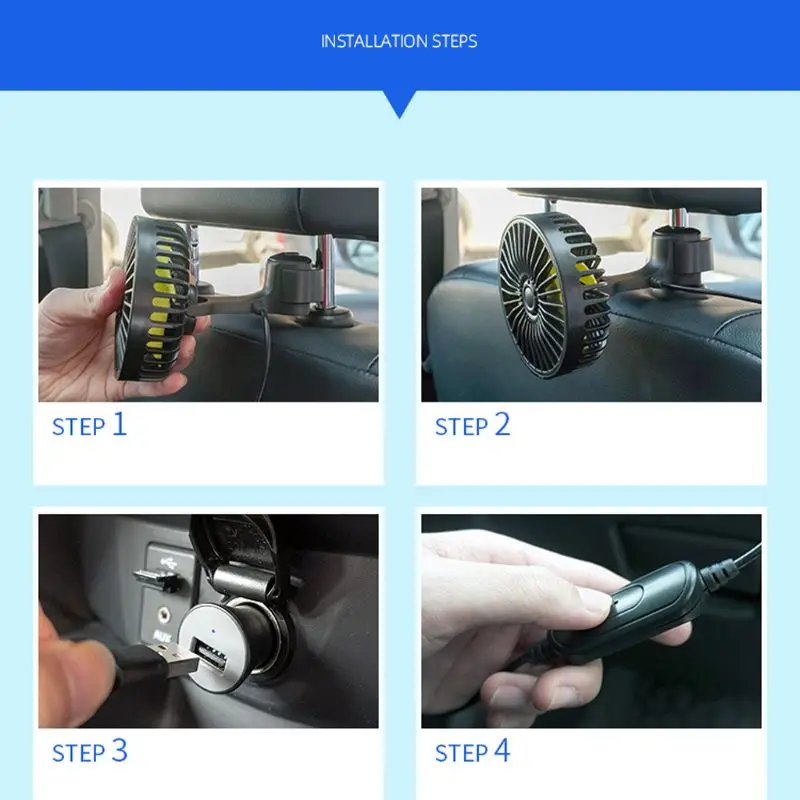 INSTALLATION STEPS

STEP 1

STEP 2

AUX

STEP 3

STEP 4