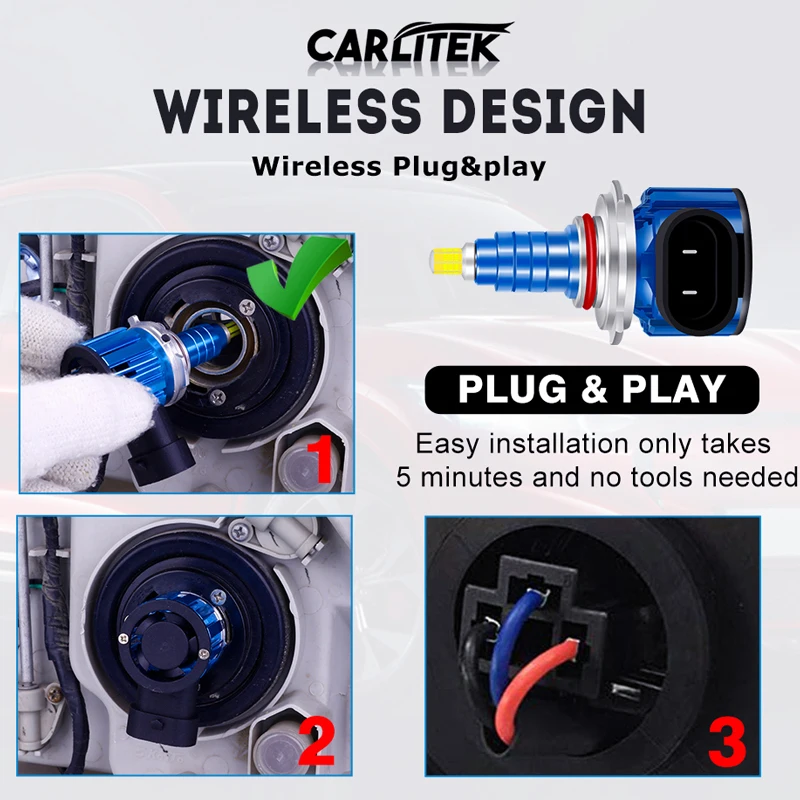 CARLITEK

WIRELESS DESIGN

Wireless Plug&play

1

PLUG & PLAY

Easy installation only takes 5 minutes and no tools needed

2

3