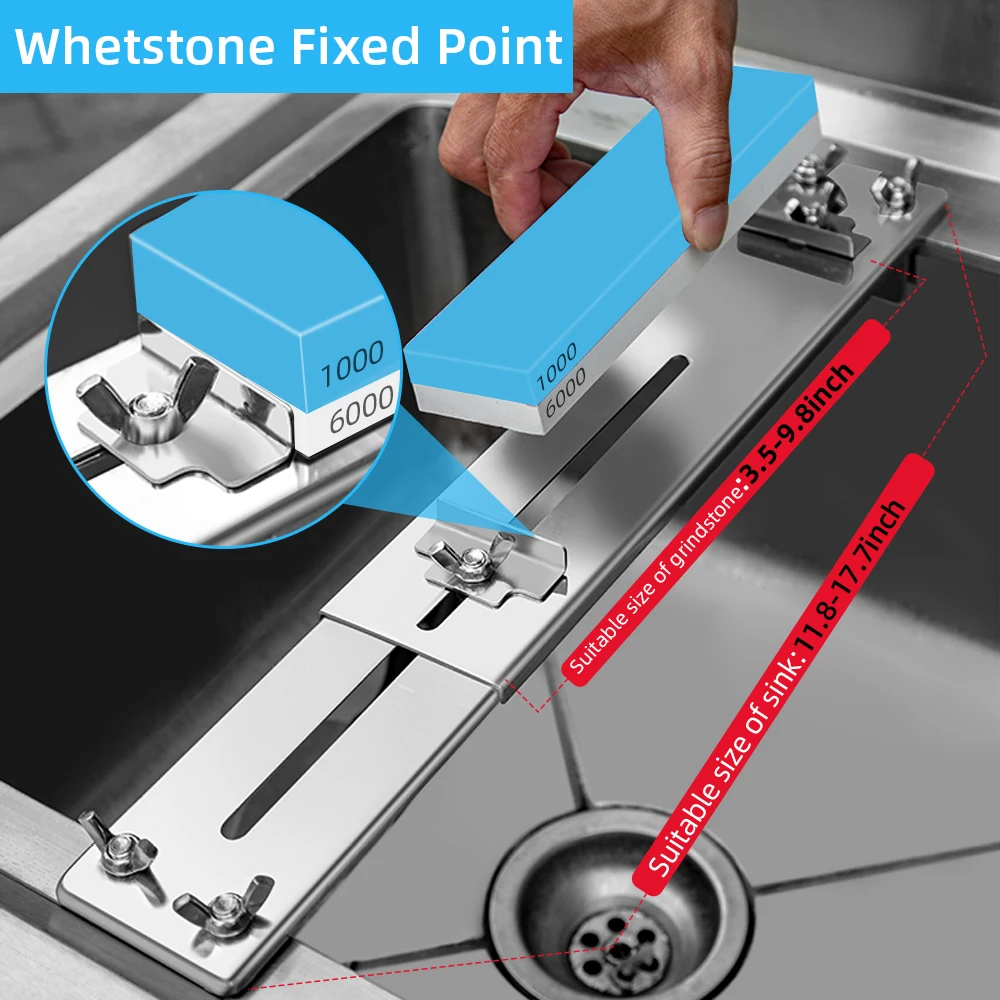 Whetstone Fixed Point

1000
6000

1000
6000

Suitable size of grindstone:3.5-9.8inch

Suitable size of sink:11.8-17.7inch