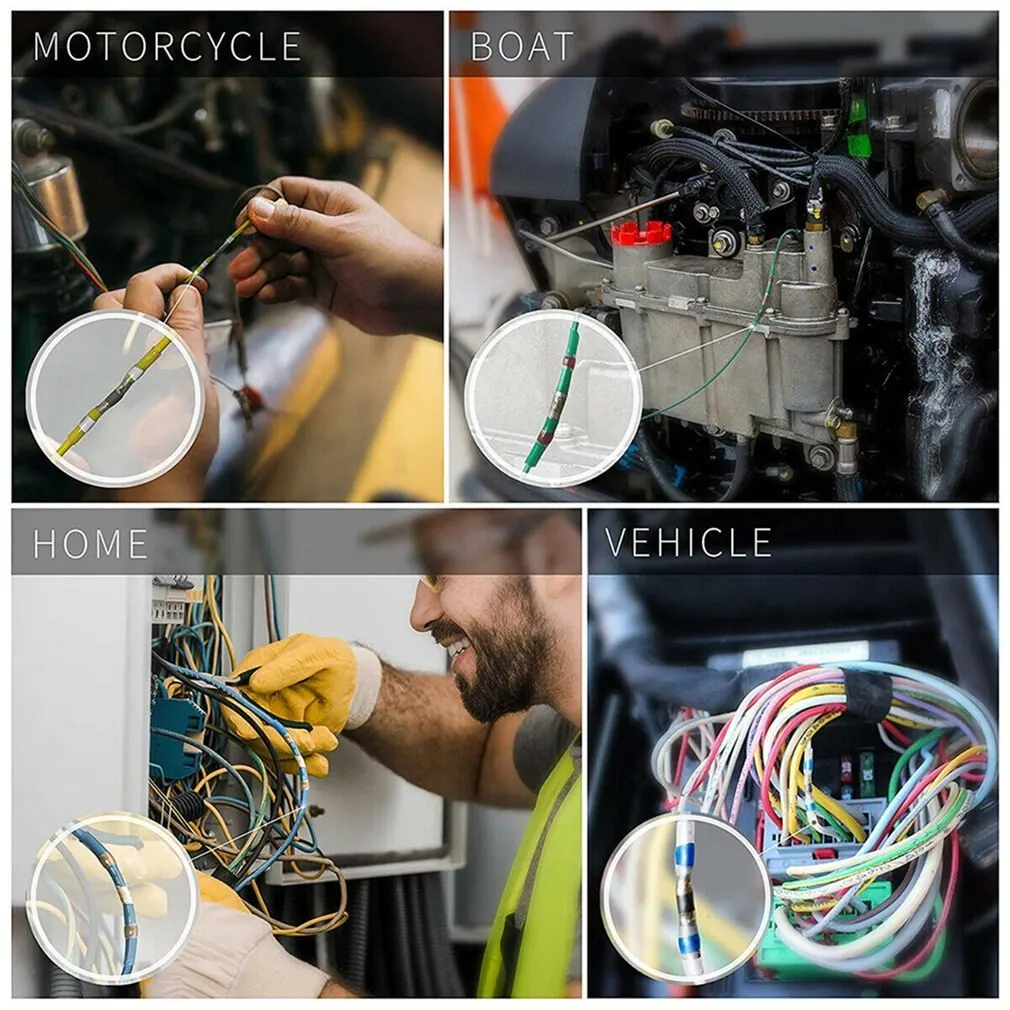 MOTORCYCLE

BOAT

HOME

VEHICLE