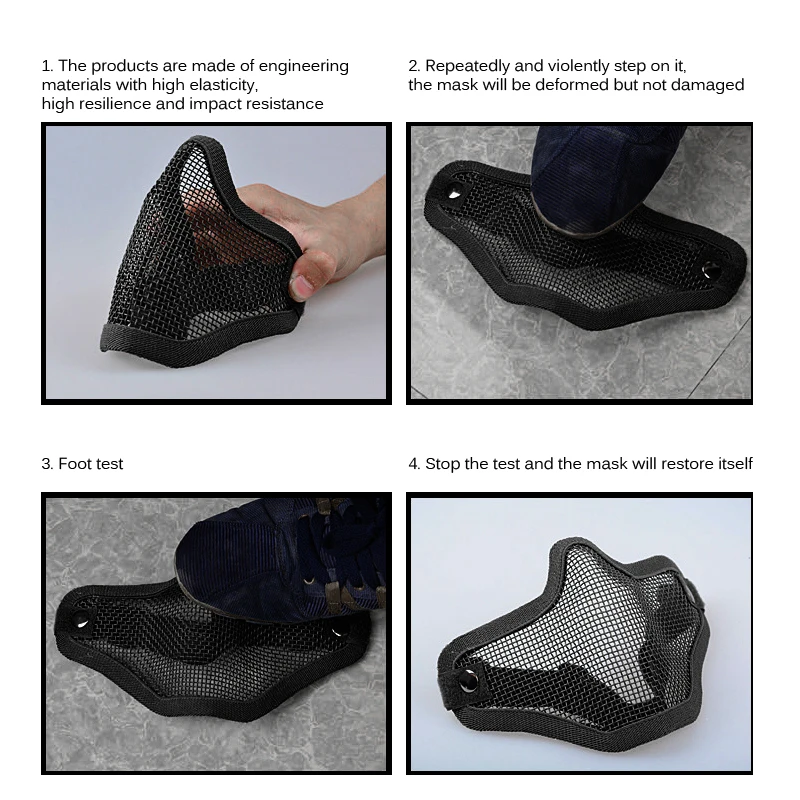 1. The products are made of engineering materials with high elasticity, high resilience and impact resistance

2. Repeatedly and violently step on it, the mask will be deformed but not damaged

3. Foot test

4. Stop the test and the mask will restore itself