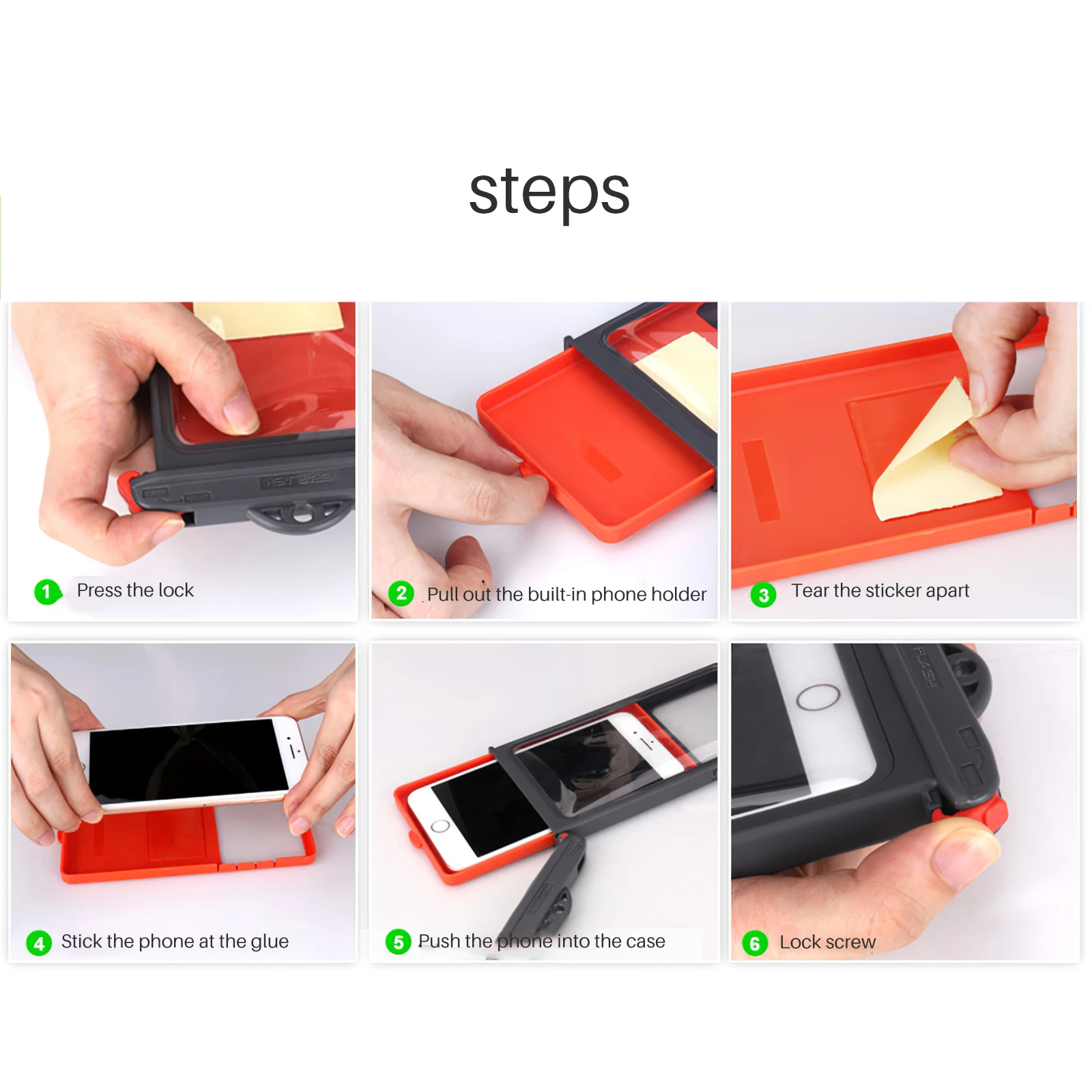 steps

1 Press the lock

2 Pull out the built-in phone holder

3 Tear the sticker apart

4 Stick the phone at the glue

5 Push the phone into the case

6 Lock screw