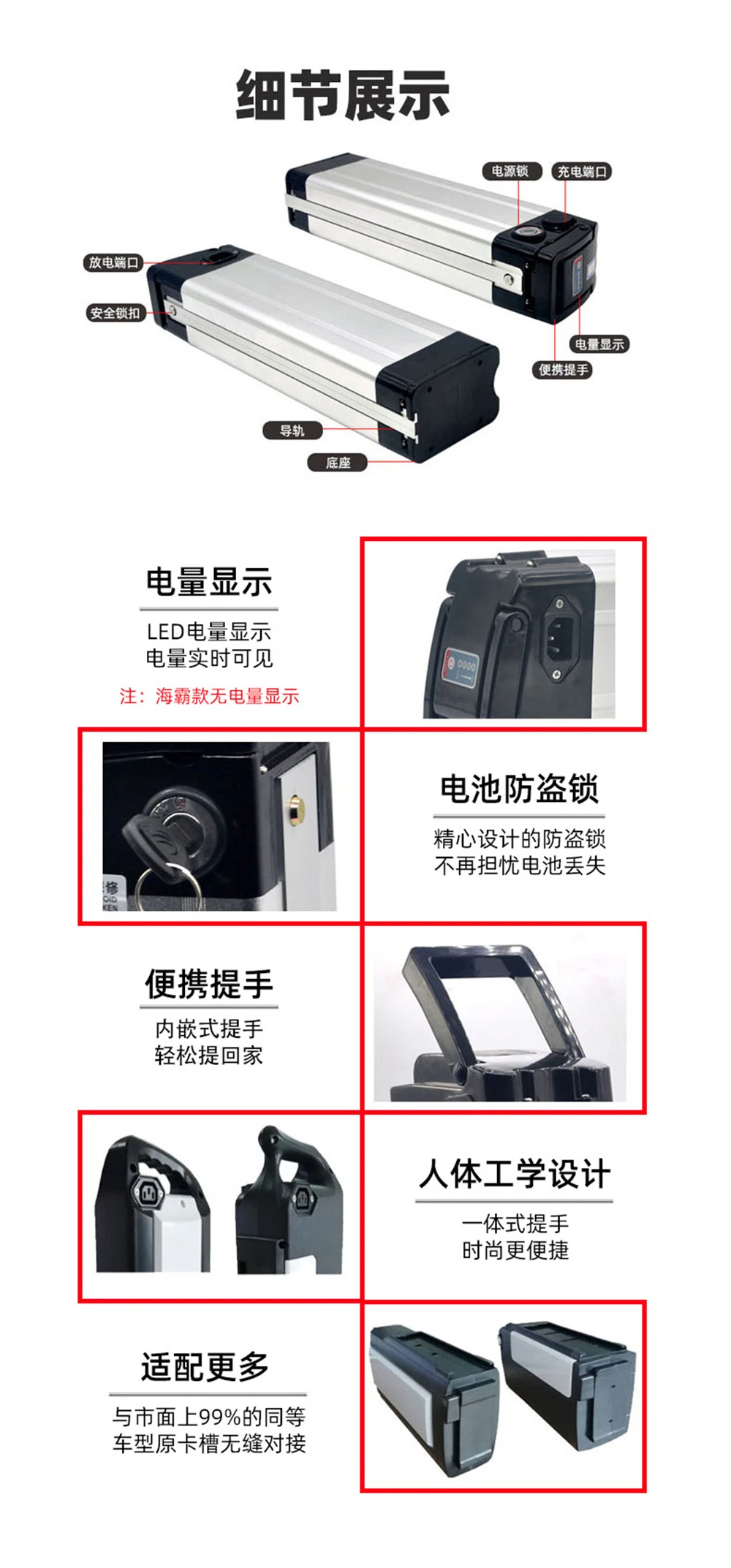 细节展示

电源锁
充电端口
放电端口
安全锁扣
电量显示
便携提手
导轨
底座

电量显示
LED电量显示
电量实时可见
注：海霸款无电量显示

电池防盗锁
精心设计的防盗锁
不再担忧电池丢失

便携提手
内嵌式提手
轻松提回家

人体工学设计
一体式提手
时尚更便捷

适配更多
与市面上99%的同等
车型原卡槽无缝对接