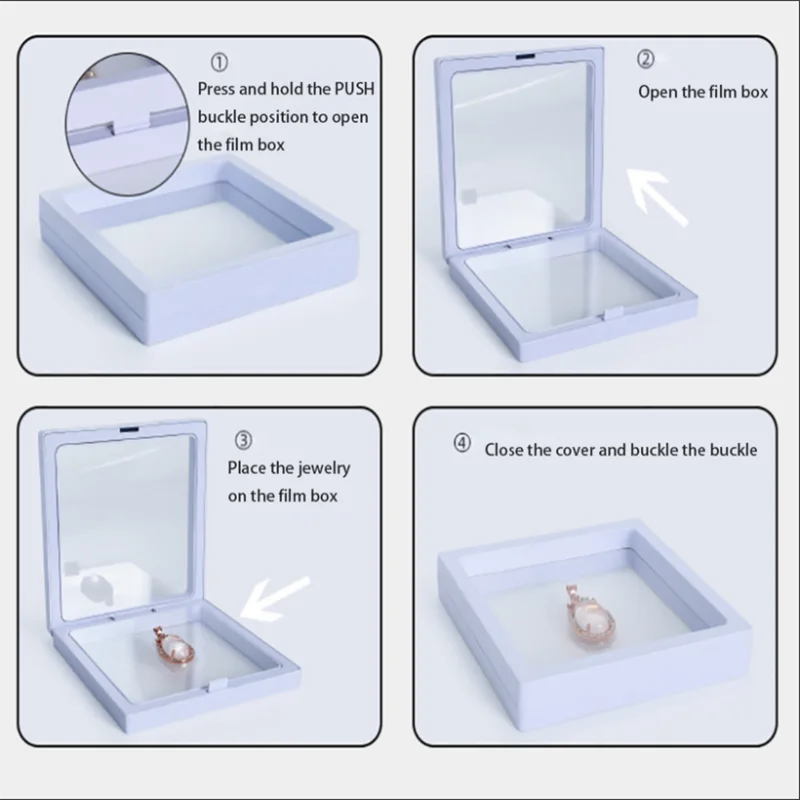 ①
Press and hold the PUSH buckle position to open the film box

②
Open the film box

③
Place the jewelry on the film box

④ Close the cover and buckle the buckle