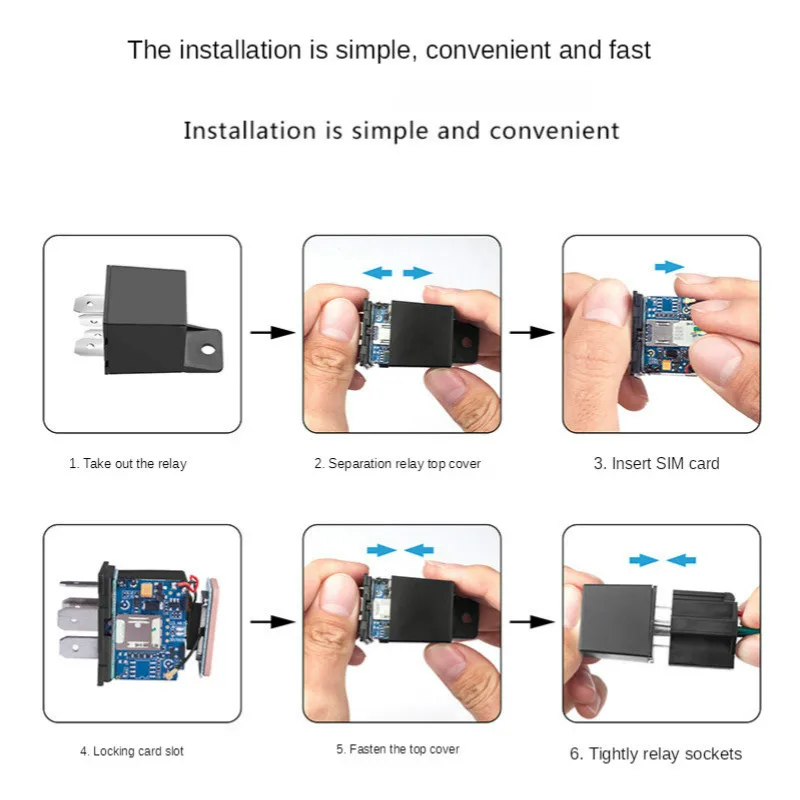 The installation is simple, convenient and fast

Installation is simple and convenient

1. Take out the relay

2. Separation relay top cover

3. Insert SIM card

4. Locking card slot

5. Fasten the top cover

6. Tightly relay sockets