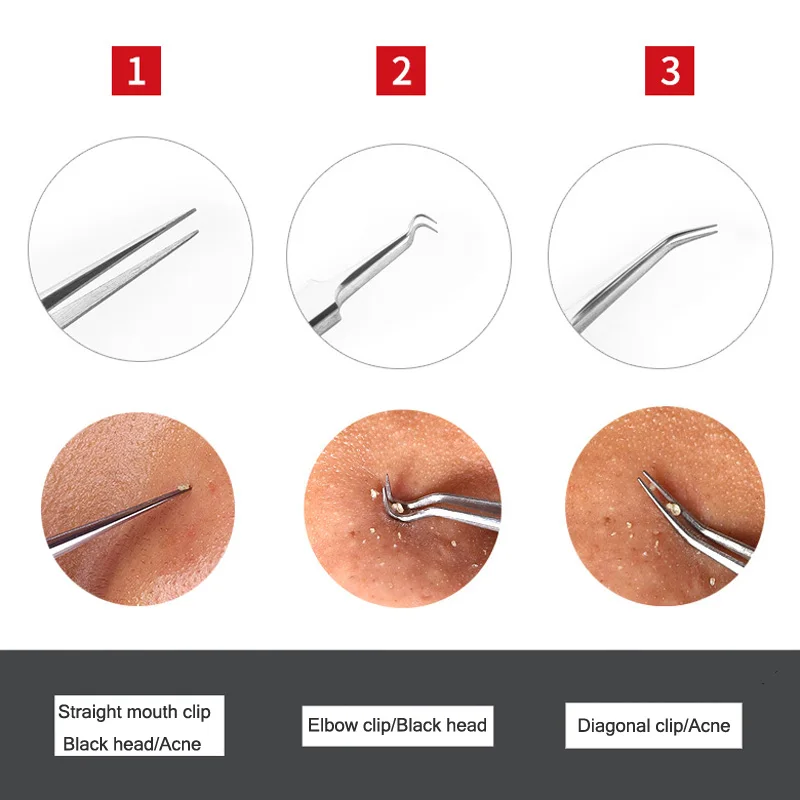 1

2

3

Straight mouth clip
Black head/Acne

Elbow clip/Black head

Diagonal clip/Acne