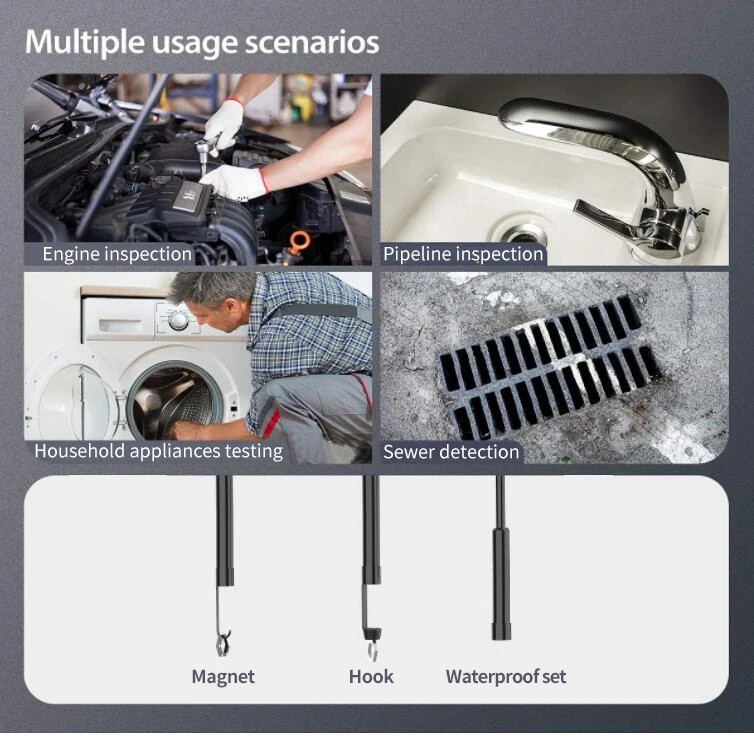 Multiple usage scenarios

Engine inspection

Pipeline inspection

Household appliances testing

Sewer detection

Magnet

Hook

Waterproof set