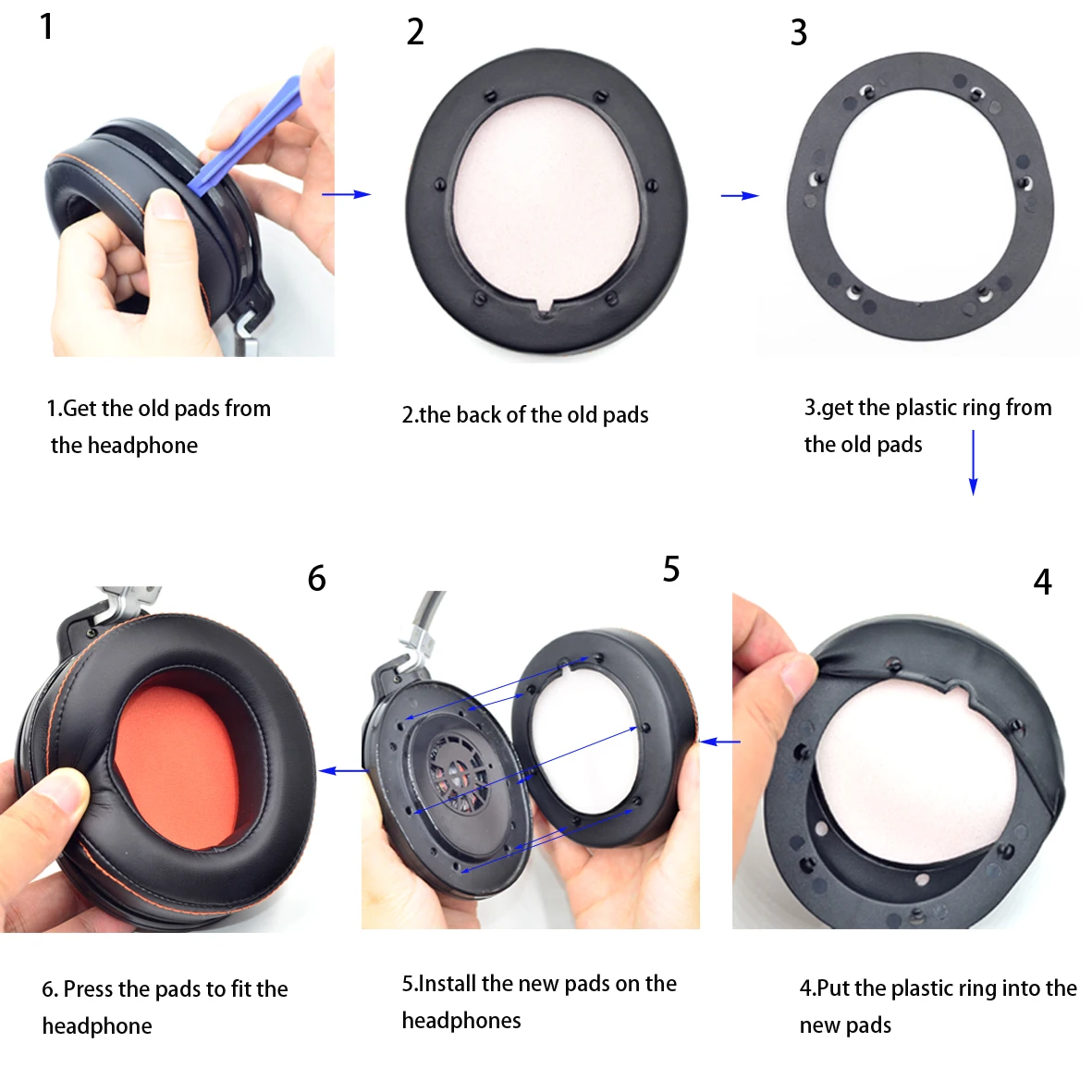 1

2

3

1.Get the old pads from the headphone

2.the back of the old pads

3.get the plastic ring from the old pads

6

5

4

6. Press the pads to fit the headphone

5.Install the new pads on the headphones

4.Put the plastic ring into the new pads